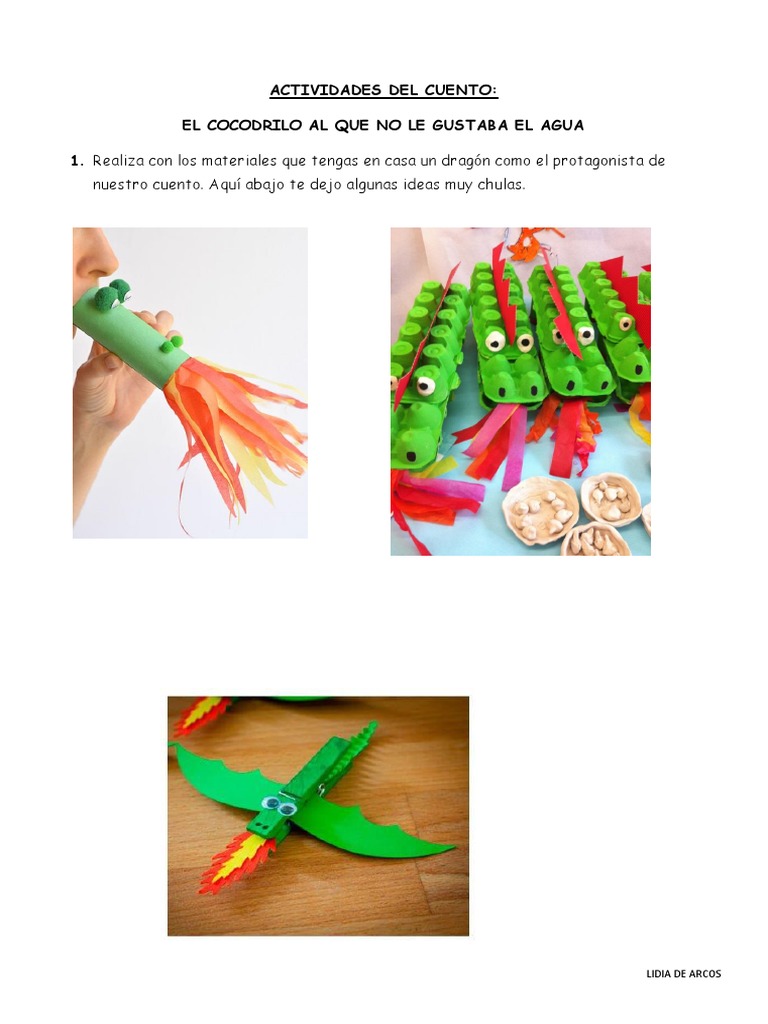 ACTIVIDADES DEL CUENTO:

EL COCODRILO AL QUE NO LE GUSTABA EL AGUA

1. Realiza con los materiales que tengas en casa un dragón como el protagonista de nuestro cuento. Aquí abajo te dejo algunas ideas muy chulas.

LIDIA DE ARCOS