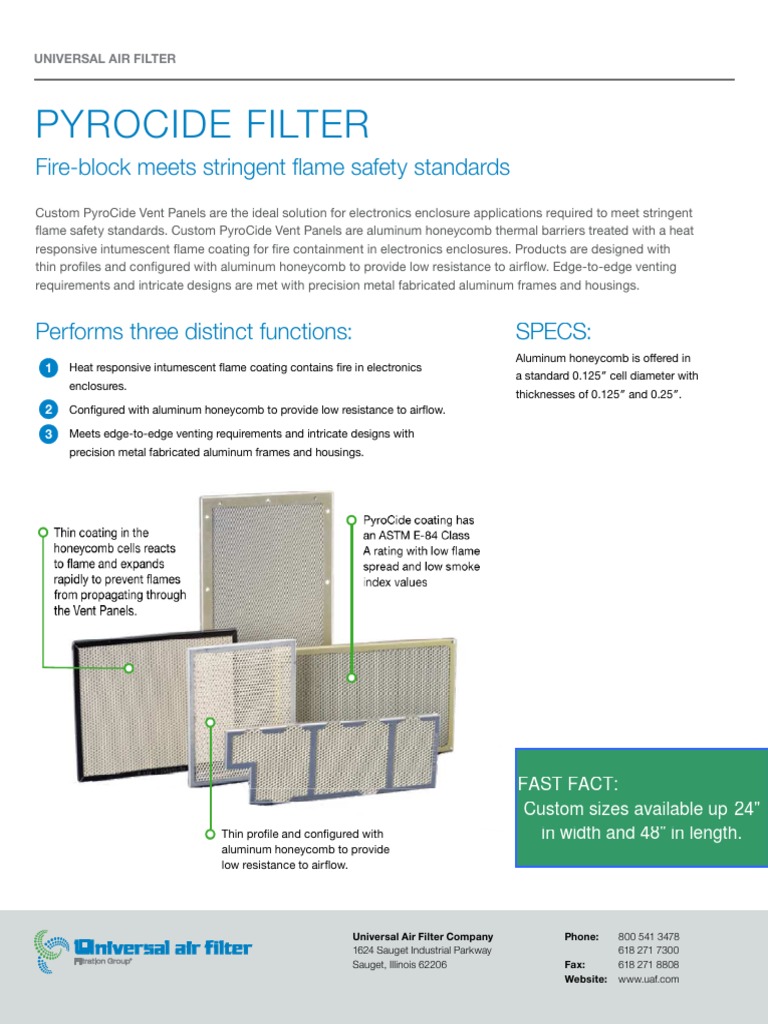 UNIVERSAL AIR FILTER

PYROCIDE FILTER

Fire-block meets stringent flame safety standards

Custom PyroCide Vent Panels are the ideal solution for electronics enclosure applications required to meet stringent flame safety standards. Custom PyroCide Vent Panels are aluminum honeycomb thermal barriers treated with a heat responsive intumescent flame coating for fire containment in electronics enclosures. Products are designed with thin profiles and configured with aluminum honeycomb to provide low resistance to airflow. Edge-to-edge venting requirements and intricate designs are met with precision metal fabricated aluminum frames and housings.

Performs three distinct functions:

1 Heat responsive intumescent flame coating contains fire in electronics enclosures.

2 Configured with aluminum honeycomb to provide low resistance to airflow.

3 Meets edge-to-edge venting requirements and intricate designs with precision metal fabricated aluminum frames and housings.

SPECS:

Aluminum honeycomb is offered in a standard 0.125" cell diameter with thicknesses of 0.125" and 0.25".

Thin coating in the honeycomb cells reacts to flame and expands rapidly to prevent flames from propagating through the Vent Panels.

PyroCide coating has an ASTM E-84 Class A rating with low flame spread and low smoke index values

Thin profile and configured with aluminum honeycomb to provide low resistance to airflow.

FAST FACT:
Custom sizes available up 24" in width and 48" in length.

Universal air filter
Filtration Group

Universal Air Filter Company
1624 Sauget Industrial Parkway
Sauget, Illinois 62206

Phone: 800 541 3478
618 271 7300
Fax: 618 271 8808
Website: www.uaf.com