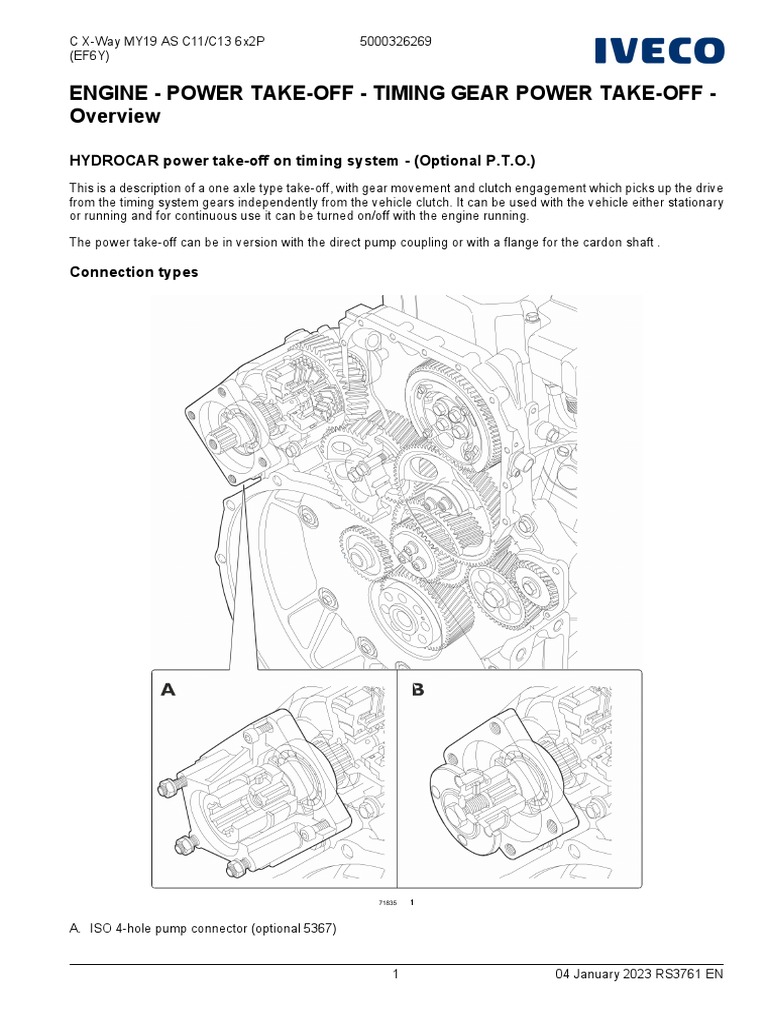 C X-Way MY19 AS C11/C13 6x2P (EF6Y)

5000326269

IVECO

ENGINE - POWER TAKE-OFF - TIMING GEAR POWER TAKE-OFF - Overview

HYDROCAR power take-off on timing system - (Optional P.T.O.)

This is a description of a one axle type take-off, with gear movement and clutch engagement which picks up the drive from the timing system gears independently from the vehicle clutch. It can be used with the vehicle either stationary or running and for continuous use it can be turned on/off with the engine running.

The power take-off can be in version with the direct pump coupling or with a flange for the cardon shaft .

Connection types

A

B

71835 1

A. ISO 4-hole pump connector (optional 5367)

1

04 January 2023 RS3761 EN