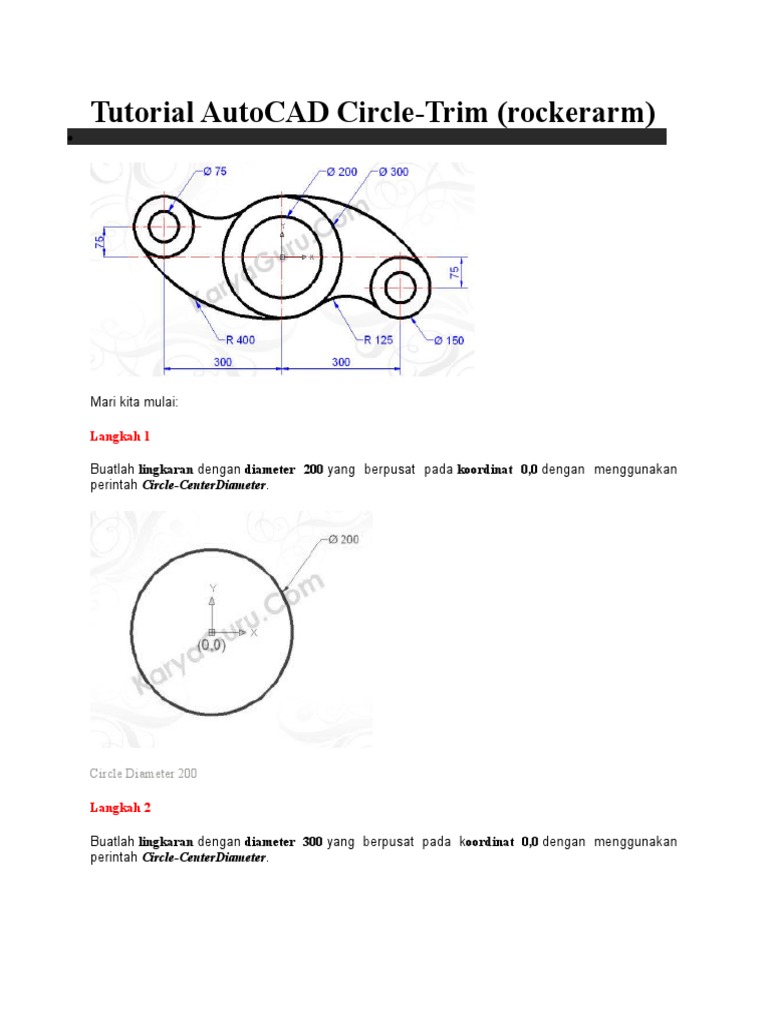 Tutorial AutoCAD Circle-Trim (rockerarm)

Ø 75
Ø 200
Ø 300
75
75
R 400
R 125
Ø 150
300
300
KaryaGuru.Com

Mari kita mulai:

Langkah 1

Buatlah lingkaran dengan diameter 200 yang berpusat pada koordinat 0,0 dengan menggunakan perintah Circle-CenterDiameter.

Ø 200
Y
X
(0,0)
KaryaGuru.Com

Circle Diameter 200

Langkah 2

Buatlah lingkaran dengan diameter 300 yang berpusat pada koordinat 0,0 dengan menggunakan perintah Circle-CenterDiameter.