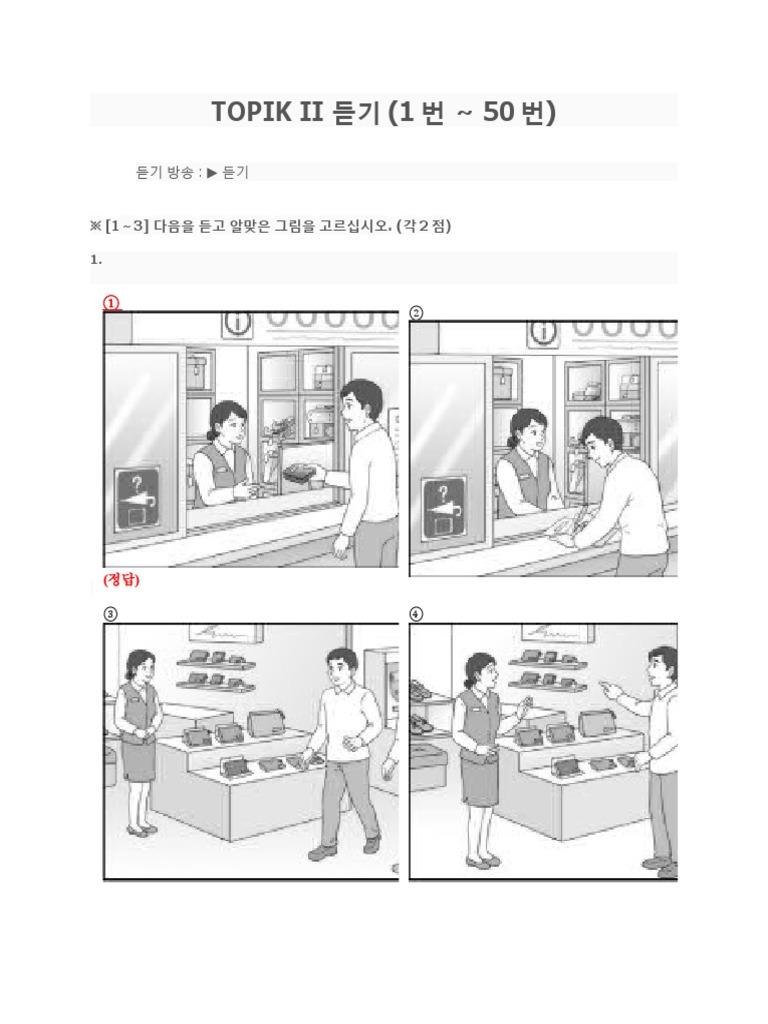 TOPIK II 듣기 (1 번 ~ 50 번)

듣기 방송 : ▶ 듣기

※ [1 ~ 3] 다음을 듣고 알맞은 그림을 고르십시오. (각 2 점)

1.

①

②

(정답)

③

④