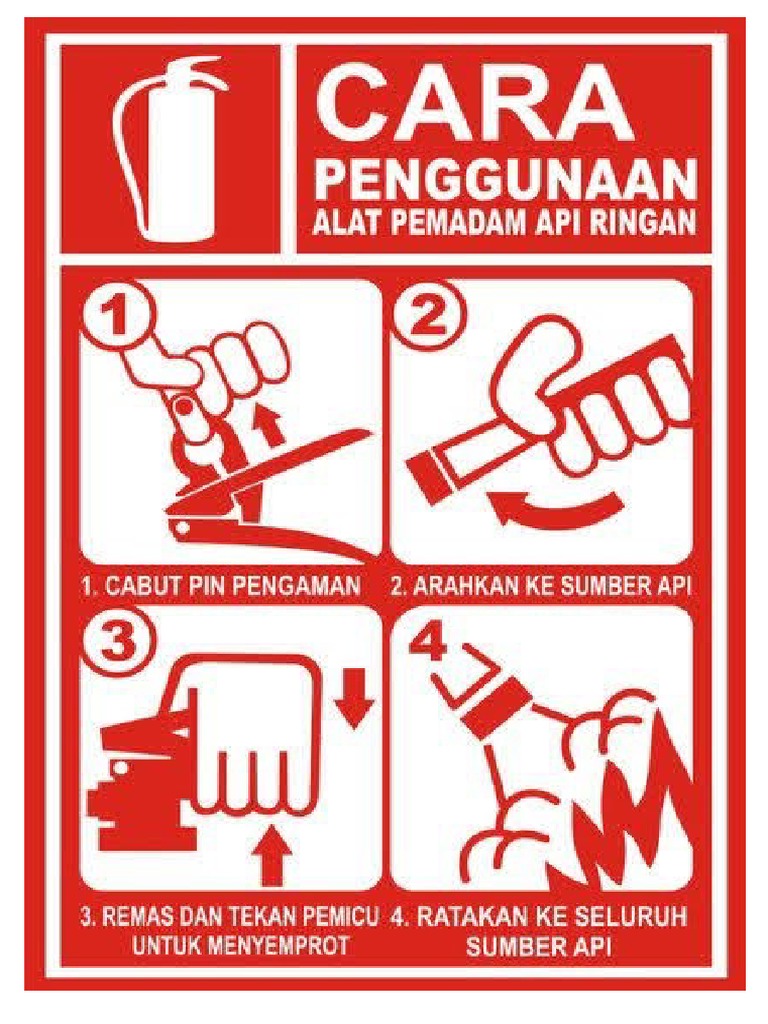 CARA PENGGUNAAN
ALAT PEMADAM API RINGAN

1

1. CABUT PIN PENGAMAN

2

2. ARAHKAN KE SUMBER API

3

3. REMAS DAN TEKAN PEMICU UNTUK MENYEMPROT

4

4. RATAKAN KE SELURUH SUMBER API