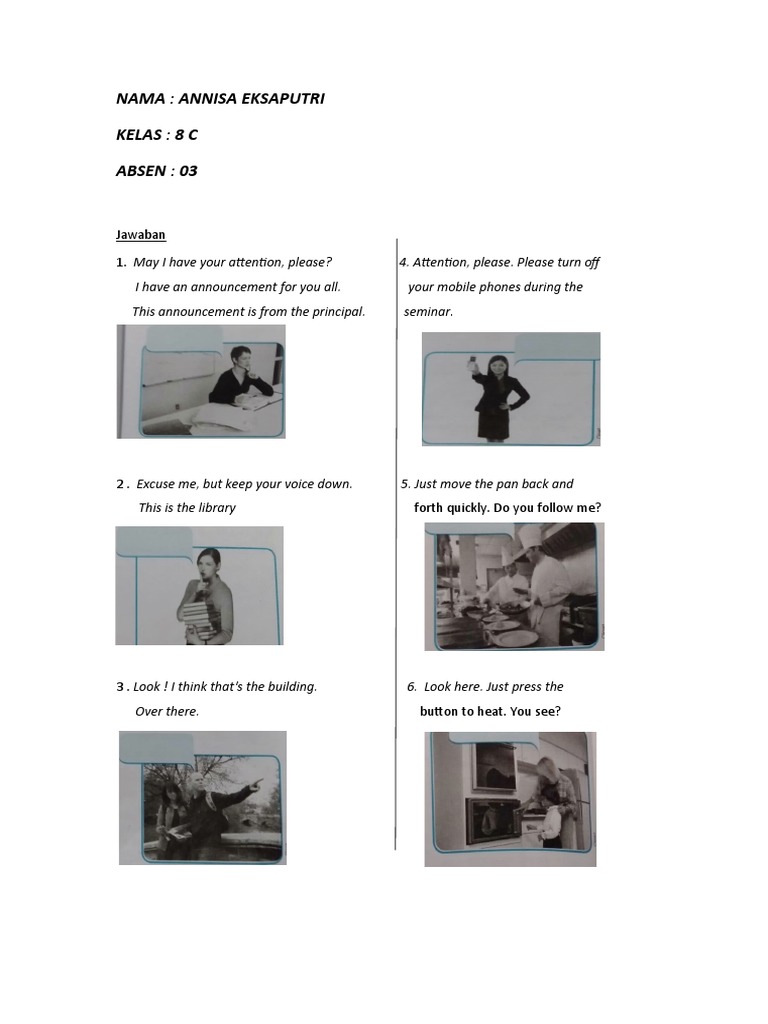 NAMA : ANNISA EKSAPUTRI

KELAS : 8 C

ABSEN : 03

Jawaban

1. May I have your attention, please?
I have an announcement for you all.
This announcement is from the principal.

2 . Excuse me, but keep your voice down.
This is the library

3 . Look ! I think that's the building.
Over there.

4. Attention, please. Please turn off your mobile phones during the seminar.

5. Just move the pan back and forth quickly. Do you follow me?

6. Look here. Just press the button to heat. You see?