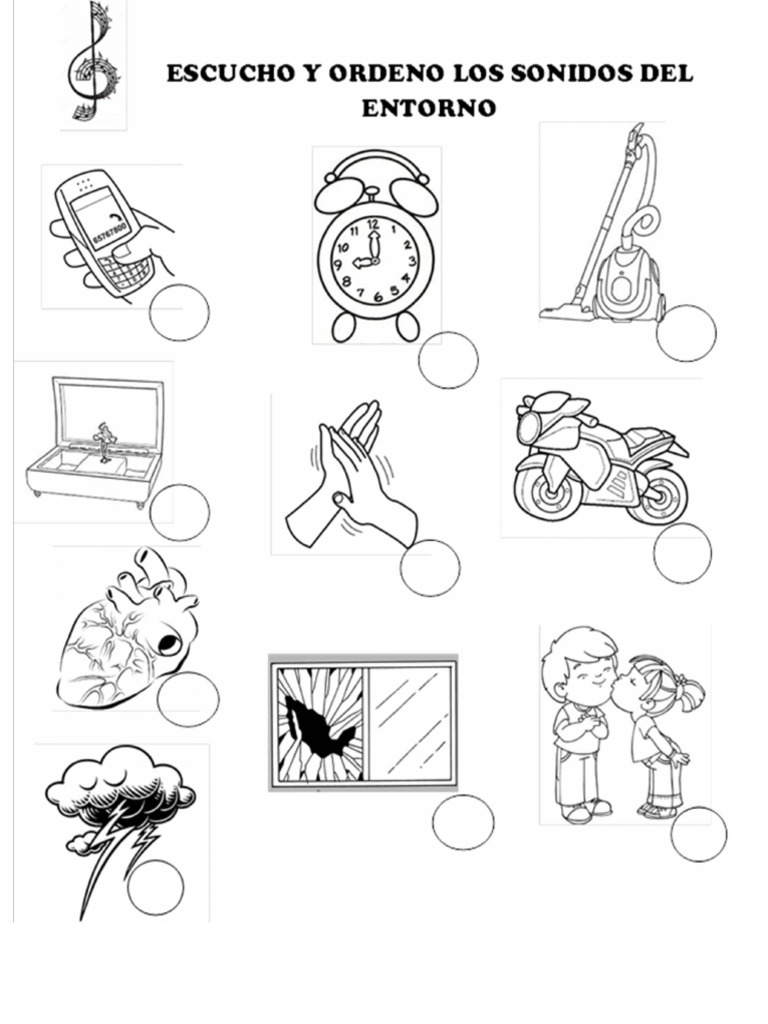 ESCUCHO Y ORDENO LOS SONIDOS DEL ENTORNO

65767800

12
1
2
3
4
5
6
7
8
9
10
11