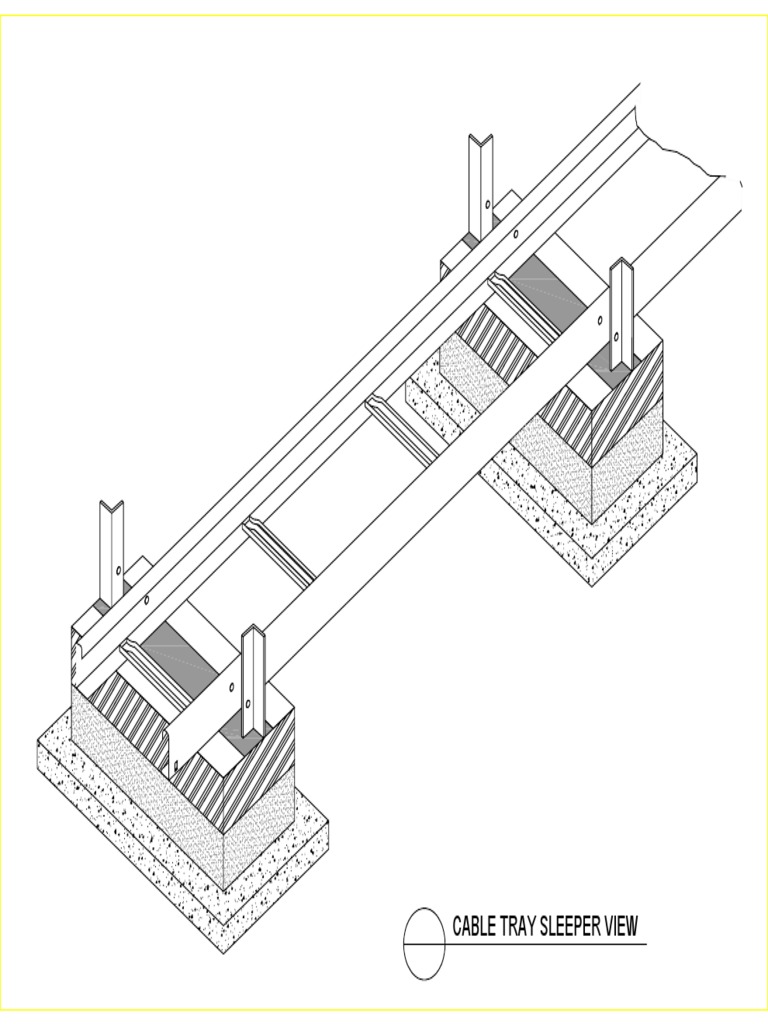 CABLE TRAY SLEEPER VIEW