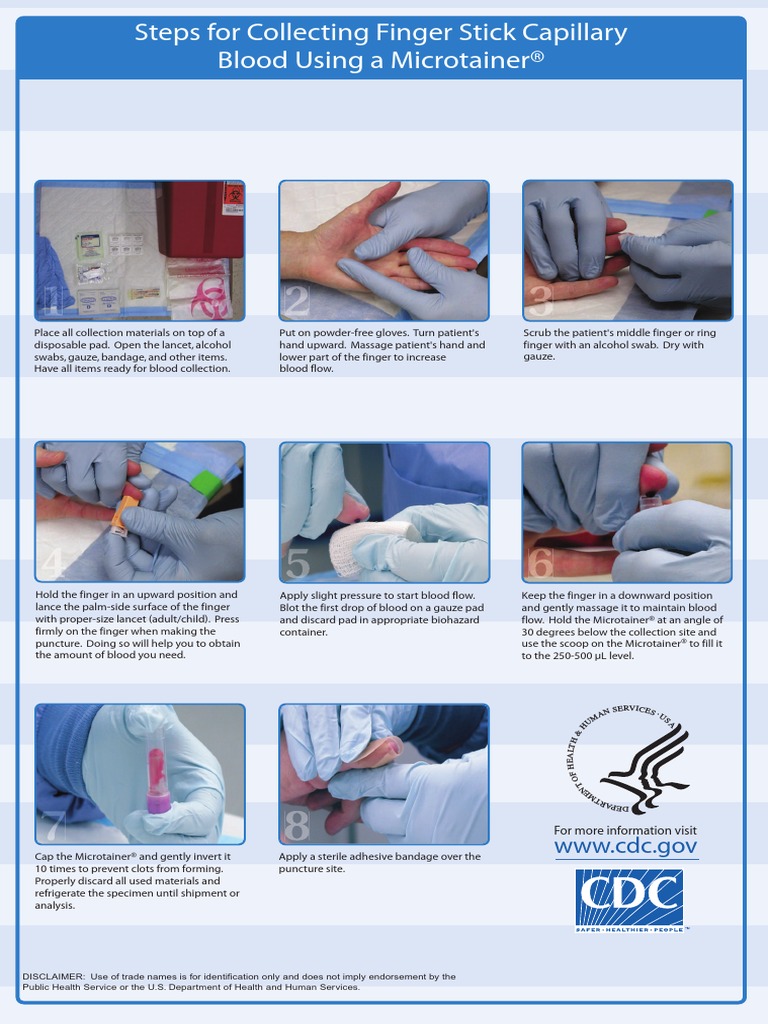 Steps for Collecting Finger Stick Capillary Blood Using a Microtainer®

1

Place all collection materials on top of a disposable pad. Open the lancet, alcohol swabs, gauze, bandage, and other items. Have all items ready for blood collection.

2

Put on powder-free gloves. Turn patient's hand upward. Massage patient's hand and lower part of the finger to increase blood flow.

3

Scrub the patient's middle finger or ring finger with an alcohol swab. Dry with gauze.

4

Hold the finger in an upward position and lance the palm-side surface of the finger with proper-size lancet (adult/child). Press firmly on the finger when making the puncture. Doing so will help you to obtain the amount of blood you need.

5

Apply slight pressure to start blood flow. Blot the first drop of blood on a gauze pad and discard pad in appropriate biohazard container.

6

Keep the finger in a downward position and gently massage it to maintain blood flow. Hold the Microtainer® at an angle of 30 degrees below the collection site and use the scoop on the Microtainer® to fill it to the 250-500 µL level.

7

Cap the Microtainer® and gently invert it 10 times to prevent clots from forming. Properly discard all used materials and refrigerate the specimen until shipment or analysis.

8

Apply a sterile adhesive bandage over the puncture site.

DEPARTMENT OF HEALTH & HUMAN SERVICES · USA

For more information visit
www.cdc.gov

CDC
SAFER · HEALTHIER · PEOPLE™

DISCLAIMER: Use of trade names is for identification only and does not imply endorsement by the Public Health Service or the U.S. Department of Health and Human Services.