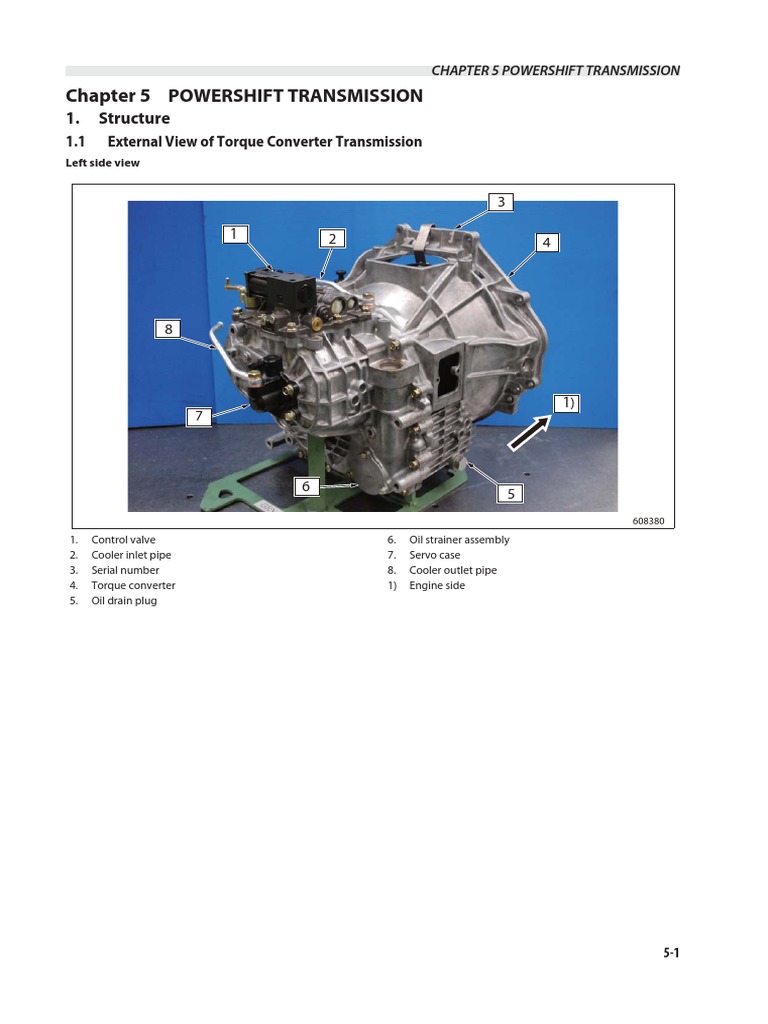 CHAPTER 5 POWERSHIFT TRANSMISSION

Chapter 5 POWERSHIFT TRANSMISSION

1. Structure

1.1 External View of Torque Converter Transmission

Left side view

3

1

2

4

8

1)

7

6

5

608380

1. Control valve
2. Cooler inlet pipe
3. Serial number
4. Torque converter
5. Oil drain plug

6. Oil strainer assembly
7. Servo case
8. Cooler outlet pipe
1) Engine side

5-1