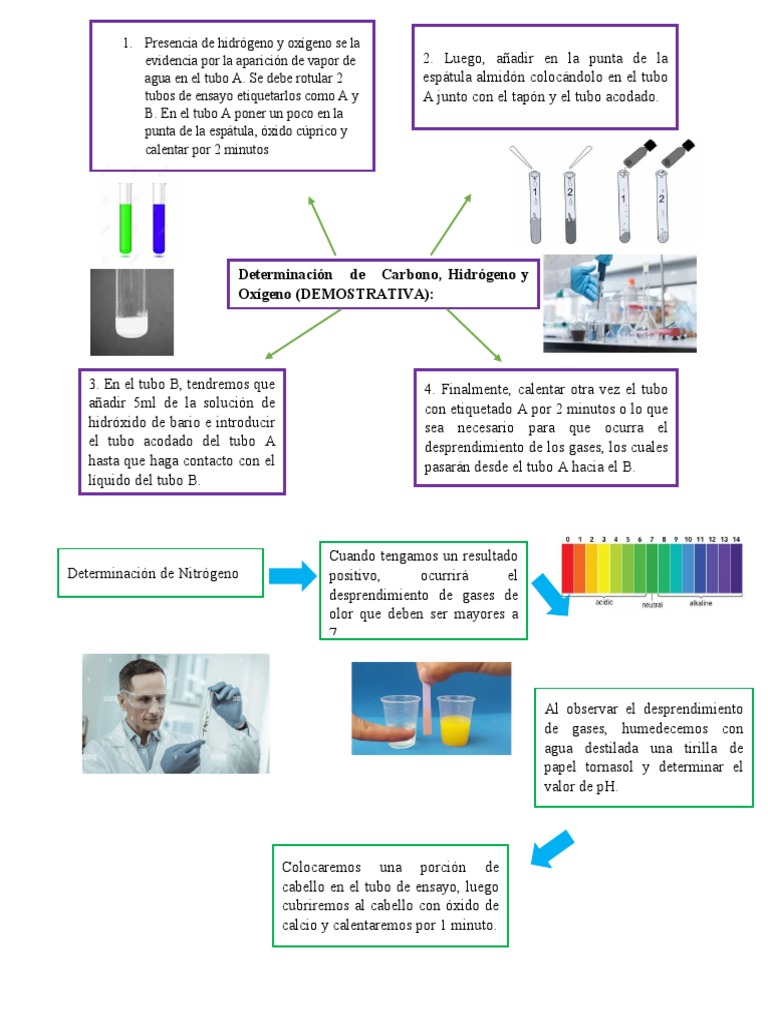 1. Presencia de hidrógeno y oxigeno se la evidencia por la aparición de vapor de agua en el tubo A. Se debe rotular 2 tubos de ensayo etiquetarlos como A y B. En el tubo A poner un poco en la punta de la espátula, óxido cúprico y calentar por 2 minutos

2. Luego, añadir en la punta de la espátula almidón colocándolo en el tubo A junto con el tapón y el tubo acodado.

1 2 1 2

Determinación de Carbono, Hidrógeno y Oxígeno (DEMOSTRATIVA):

3. En el tubo B, tendremos que añadir 5ml de la solución de hidróxido de bario e introducir el tubo acodado del tubo A hasta que haga contacto con el líquido del tubo B.

4. Finalmente, calentar otra vez el tubo con etiquetado A por 2 minutos o lo que sea necesario para que ocurra el desprendimiento de los gases, los cuales pasarán desde el tubo A hacia el B.

Determinación de Nitrógeno

Cuando tengamos un resultado positivo, ocurrirá el desprendimiento de gases de olor que deben ser mayores a 7

0 1 2 3 4 5 6 7 8 9 10 11 12 13 14
acidic neutral alkaline

Al observar el desprendimiento de gases, humedecemos con agua destilada una tirilla de papel tornasol y determinar el valor de pH.

Colocaremos una porción de cabello en el tubo de ensayo, luego cubriremos al cabello con óxido de calcio y calentaremos por 1 minuto.