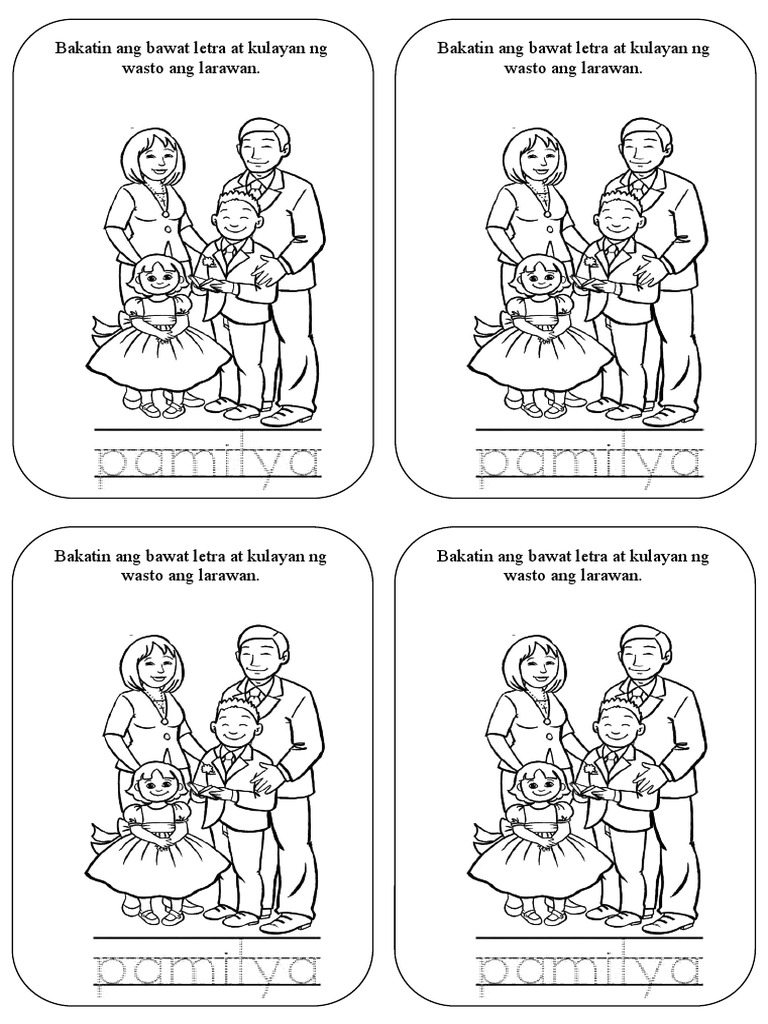 Bakatin ang bawat letra at kulayan ng wasto ang larawan.

pamilya

Bakatin ang bawat letra at kulayan ng wasto ang larawan.

pamilya

Bakatin ang bawat letra at kulayan ng wasto ang larawan.

pamilya

Bakatin ang bawat letra at kulayan ng wasto ang larawan.

pamilya