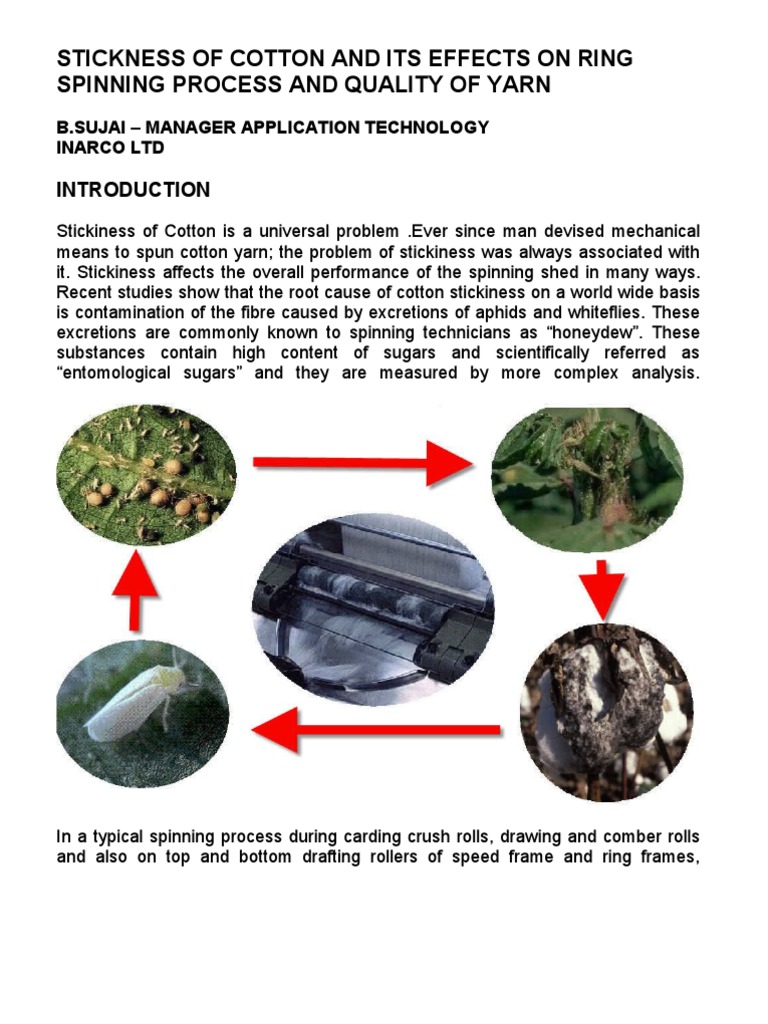 STICKNESS OF COTTON AND ITS EFFECTS ON RING SPINNING PROCESS AND QUALITY OF YARN

B.SUJAI – MANAGER APPLICATION TECHNOLOGY
INARCO LTD

INTRODUCTION

Stickiness of Cotton is a universal problem .Ever since man devised mechanical means to spun cotton yarn; the problem of stickiness was always associated with it. Stickiness affects the overall performance of the spinning shed in many ways. Recent studies show that the root cause of cotton stickiness on a world wide basis is contamination of the fibre caused by excretions of aphids and whiteflies. These excretions are commonly known to spinning technicians as "honeydew". These substances contain high content of sugars and scientifically referred as "entomological sugars" and they are measured by more complex analysis.

In a typical spinning process during carding crush rolls, drawing and comber rolls and also on top and bottom drafting rollers of speed frame and ring frames,