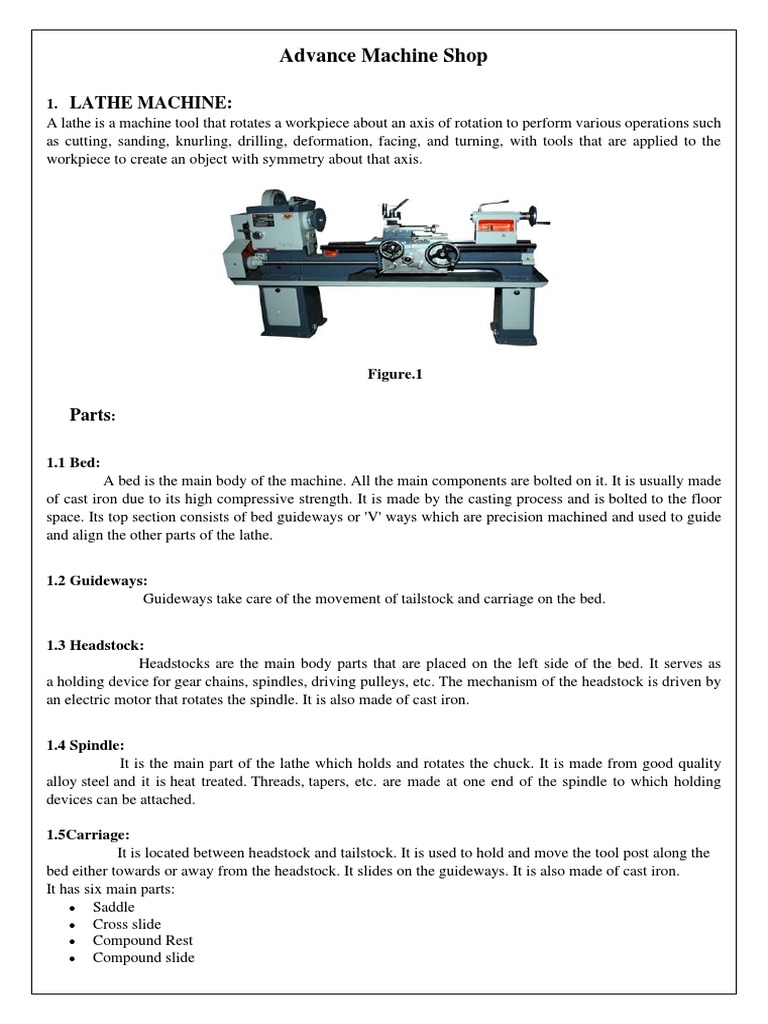 Advance Machine Shop

1. LATHE MACHINE:
A lathe is a machine tool that rotates a workpiece about an axis of rotation to perform various operations such as cutting, sanding, knurling, drilling, deformation, facing, and turning, with tools that are applied to the workpiece to create an object with symmetry about that axis.

Figure.1

Parts:

1.1 Bed:
A bed is the main body of the machine. All the main components are bolted on it. It is usually made of cast iron due to its high compressive strength. It is made by the casting process and is bolted to the floor space. Its top section consists of bed guideways or 'V' ways which are precision machined and used to guide and align the other parts of the lathe.

1.2 Guideways:
Guideways take care of the movement of tailstock and carriage on the bed.

1.3 Headstock:
Headstocks are the main body parts that are placed on the left side of the bed. It serves as a holding device for gear chains, spindles, driving pulleys, etc. The mechanism of the headstock is driven by an electric motor that rotates the spindle. It is also made of cast iron.

1.4 Spindle:
It is the main part of the lathe which holds and rotates the chuck. It is made from good quality alloy steel and it is heat treated. Threads, tapers, etc. are made at one end of the spindle to which holding devices can be attached.

1.5Carriage:
It is located between headstock and tailstock. It is used to hold and move the tool post along the bed either towards or away from the headstock. It slides on the guideways. It is also made of cast iron.
It has six main parts:
• Saddle
• Cross slide
• Compound Rest
• Compound slide