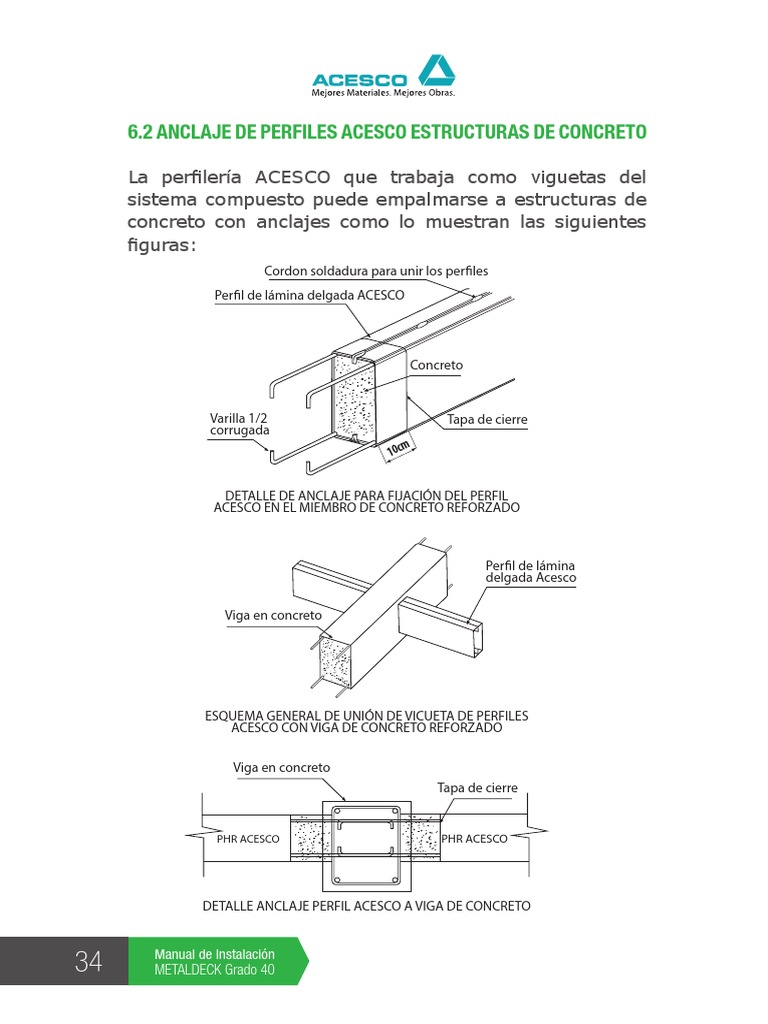 ACESCO
Mejores Materiales. Mejores Obras.

6.2 ANCLAJE DE PERFILES ACESCO ESTRUCTURAS DE CONCRETO

La perfilería ACESCO que trabaja como viguetas del sistema compuesto puede empalmarse a estructuras de concreto con anclajes como lo muestran las siguientes figuras:

Cordon soldadura para unir los perfiles
Perfil de lámina delgada ACESCO
Concreto
Varilla 1/2 corrugada
Tapa de cierre
10cm

DETALLE DE ANCLAJE PARA FIJACIÓN DEL PERFIL ACESCO EN EL MIEMBRO DE CONCRETO REFORZADO

Perfil de lámina delgada Acesco
Viga en concreto

ESQUEMA GENERAL DE UNIÓN DE VICUETA DE PERFILES ACESCO CON VIGA DE CONCRETO REFORZADO

Viga en concreto
Tapa de cierre
PHR ACESCO
PHR ACESCO

DETALLE ANCLAJE PERFIL ACESCO A VIGA DE CONCRETO

34
Manual de Instalación
METALDECK Grado 40