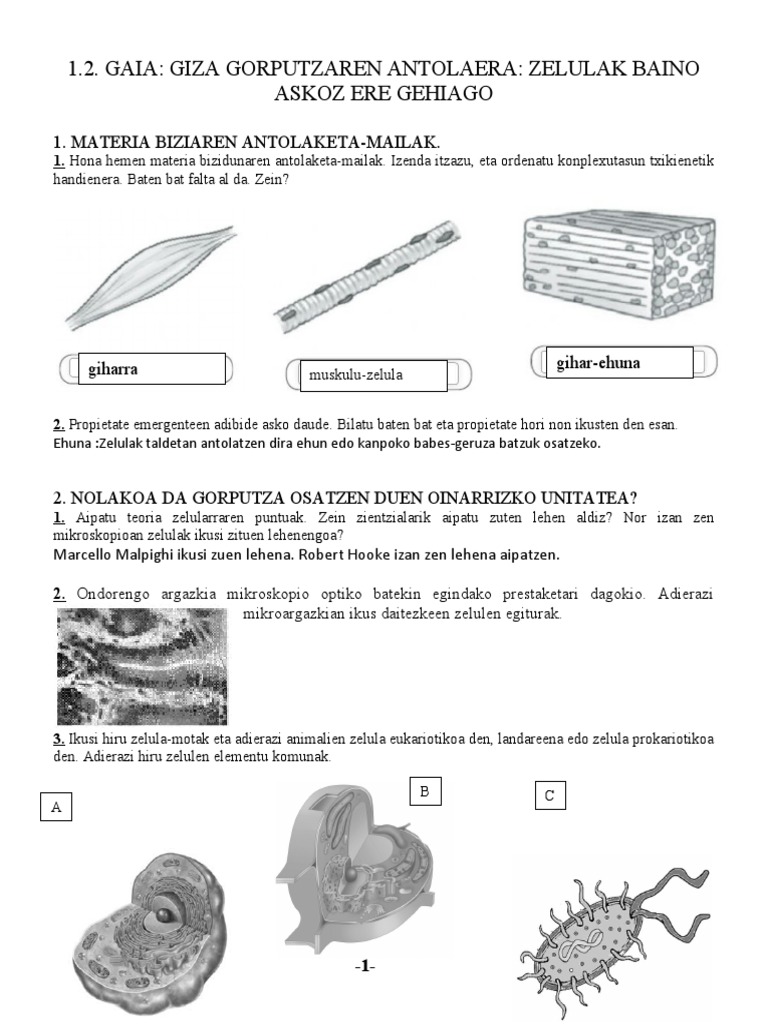 1.2. GAIA: GIZA GORPUTZAREN ANTOLAERA: ZELULAK BAINO ASKOZ ERE GEHIAGO

1. MATERIA BIZIAREN ANTOLAKETA-MAILAK.

1. Hona hemen materia bizidunaren antolaketa-mailak. Izenda itzazu, eta ordenatu konplexutasun txikienetik handienera. Baten bat falta al da. Zein?

giharra

muskulu-zelula

gihar-ehuna

2. Propietate emergenteen adibide asko daude. Bilatu baten bat eta propietate hori non ikusten den esan.
Ehuna :Zelulak taldetan antolatzen dira ehun edo kanpoko babes-geruza batzuk osatzeko.

2. NOLAKOA DA GORPUTZA OSATZEN DUEN OINARRIZKO UNITATEA?

1. Aipatu teoria zelularraren puntuak. Zein zientzialarik aipatu zuten lehen aldiz? Nor izan zen mikroskopioan zelulak ikusi zituen lehenengoa?
Marcello Malpighi ikusi zuen lehena. Robert Hooke izan zen lehena aipatzen.

2. Ondorengo argazkia mikroskopio optiko batekin egindako prestaketari dagokio. Adierazi mikroargazkian ikus daitezkeen zelulen egiturak.

3. Ikusi hiru zelula-motak eta adierazi animalien zelula eukariotikoa den, landareena edo zelula prokariotikoa den. Adierazi hiru zelulen elementu komunak.

A

B

C

-1-