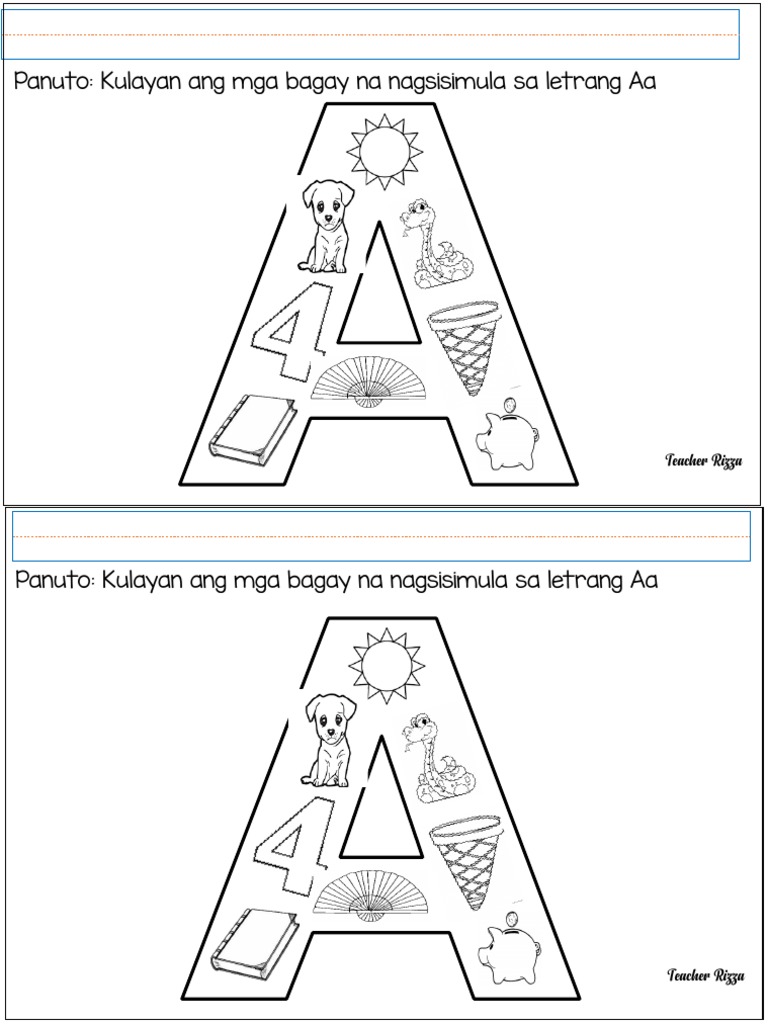 Panuto: Kulayan ang mga bagay na nagsisimula sa letrang Aa

4

Teacher Rizza

Panuto: Kulayan ang mga bagay na nagsisimula sa letrang Aa

4

Teacher Rizza