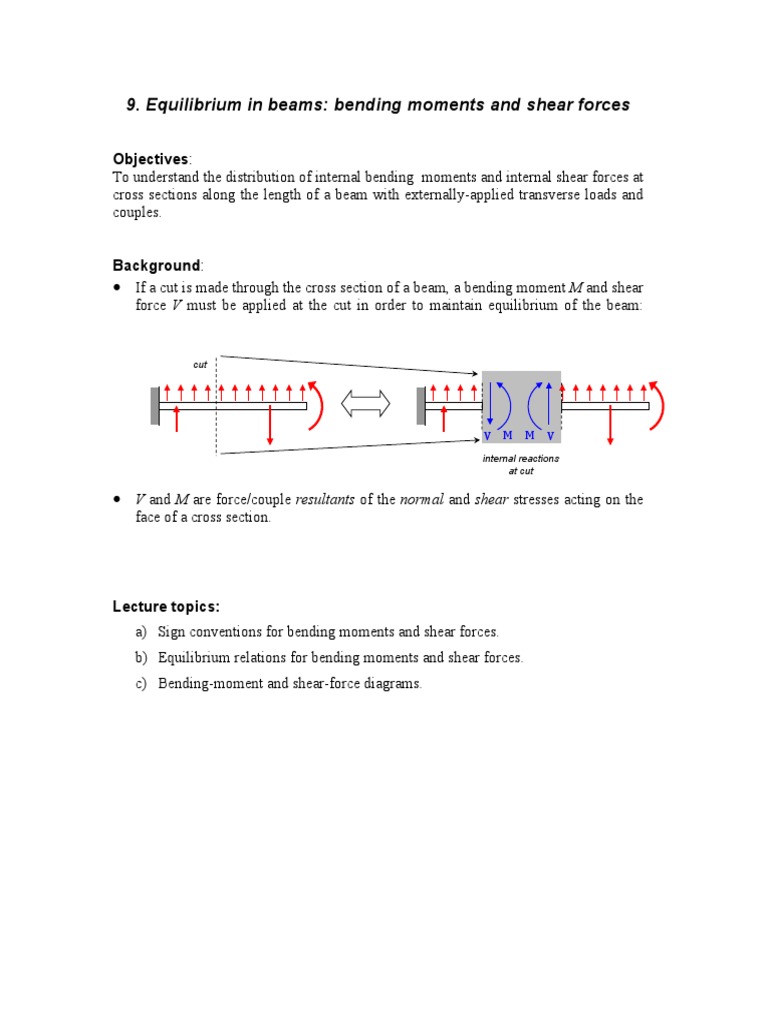 9. Equilibrium in beams: bending moments and shear forces

Objectives:
To understand the distribution of internal bending moments and internal shear forces at cross sections along the length of a beam with externally-applied transverse loads and couples.

Background:
• If a cut is made through the cross section of a beam, a bending moment $M$ and shear force $V$ must be applied at the cut in order to maintain equilibrium of the beam:

cut

V M M V

internal reactions at cut

• $V$ and $M$ are force/couple resultants of the normal and shear stresses acting on the face of a cross section.

Lecture topics:
a) Sign conventions for bending moments and shear forces.
b) Equilibrium relations for bending moments and shear forces.
c) Bending-moment and shear-force diagrams.