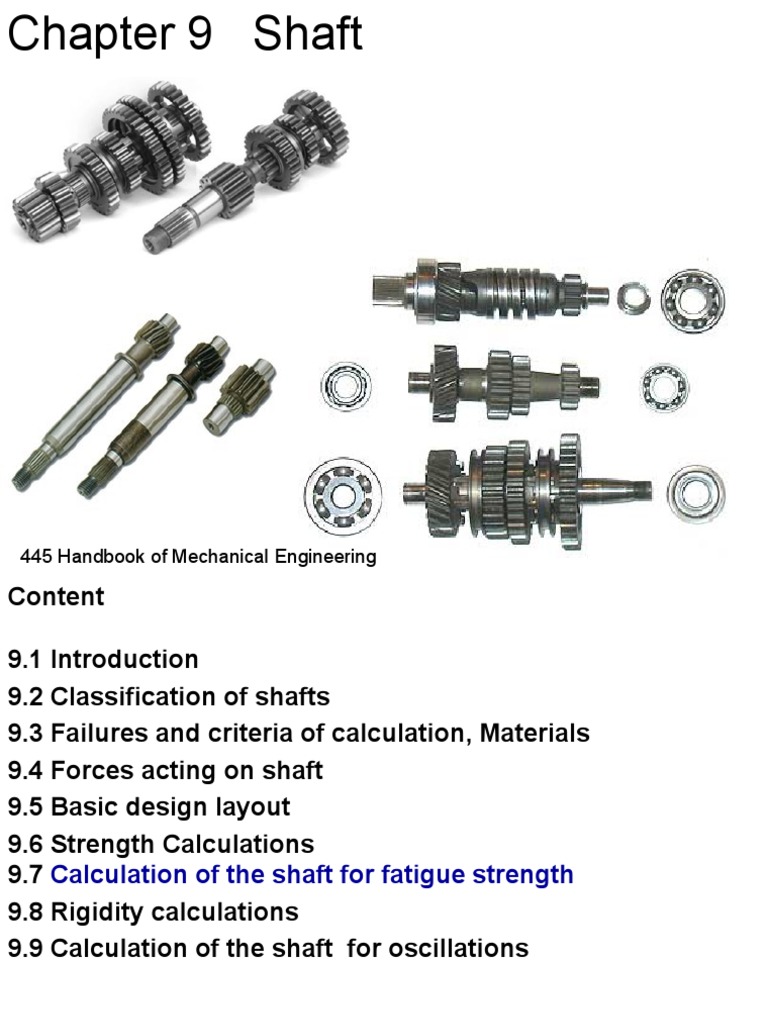 Chapter 9 Shaft

445 Handbook of Mechanical Engineering

Content

9.1 Introduction
9.2 Classification of shafts
9.3 Failures and criteria of calculation, Materials
9.4 Forces acting on shaft
9.5 Basic design layout
9.6 Strength Calculations
9.7 Calculation of the shaft for fatigue strength
9.8 Rigidity calculations
9.9 Calculation of the shaft for oscillations