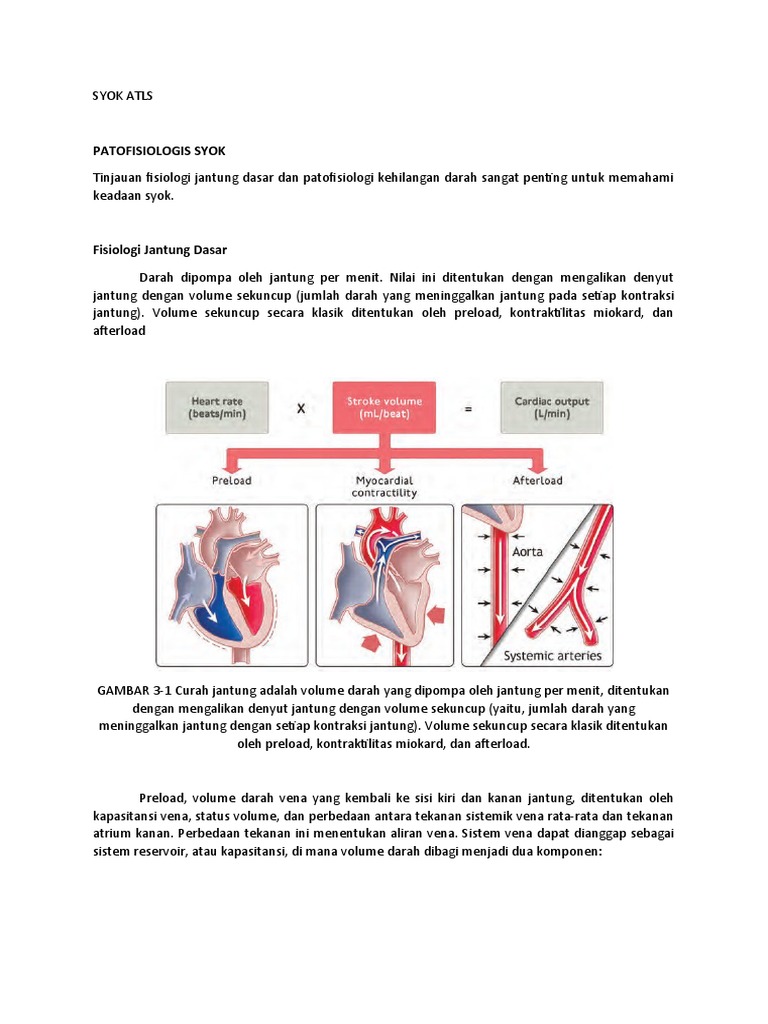 SYOK ATLS

PATOFISIOLOGIS SYOK

Tinjauan fisiologi jantung dasar dan patofisiologi kehilangan darah sangat penting untuk memahami keadaan syok.

Fisiologi Jantung Dasar

Darah dipompa oleh jantung per menit. Nilai ini ditentukan dengan mengalikan denyut jantung dengan volume sekuncup (jumlah darah yang meninggalkan jantung pada setiap kontraksi jantung). Volume sekuncup secara klasik ditentukan oleh preload, kontraktilitas miokard, dan afterload

Heart rate (beats/min)
X
Stroke volume (mL/beat)
=
Cardiac output (L/min)

Preload
Myocardial contractility
Afterload

Aorta
Systemic arteries

GAMBAR 3-1 Curah jantung adalah volume darah yang dipompa oleh jantung per menit, ditentukan dengan mengalikan denyut jantung dengan volume sekuncup (yaitu, jumlah darah yang meninggalkan jantung dengan setiap kontraksi jantung). Volume sekuncup secara klasik ditentukan oleh preload, kontraktilitas miokard, dan afterload.

Preload, volume darah vena yang kembali ke sisi kiri dan kanan jantung, ditentukan oleh kapasitansi vena, status volume, dan perbedaan antara tekanan sistemik vena rata-rata dan tekanan atrium kanan. Perbedaan tekanan ini menentukan aliran vena. Sistem vena dapat dianggap sebagai sistem reservoir, atau kapasitansi, di mana volume darah dibagi menjadi dua komponen: