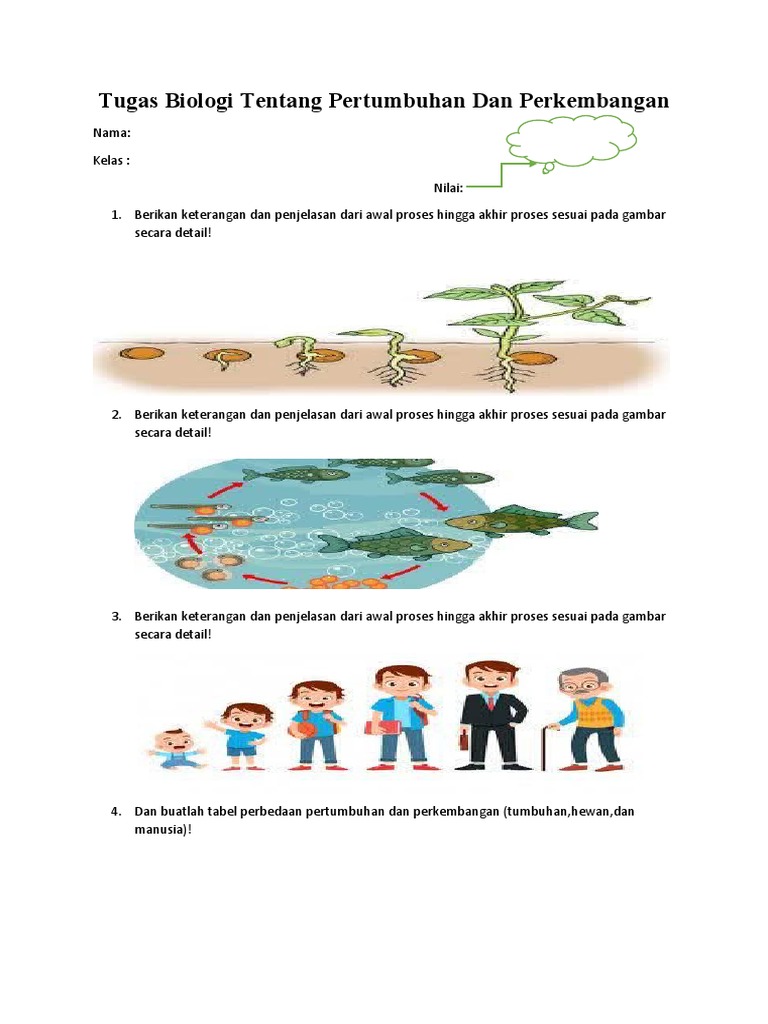 Tugas Biologi Tentang Pertumbuhan Dan Perkembangan

Nama:

Kelas :

Nilai:

1. Berikan keterangan dan penjelasan dari awal proses hingga akhir proses sesuai pada gambar secara detail!

2. Berikan keterangan dan penjelasan dari awal proses hingga akhir proses sesuai pada gambar secara detail!

3. Berikan keterangan dan penjelasan dari awal proses hingga akhir proses sesuai pada gambar secara detail!

4. Dan buatlah tabel perbedaan pertumbuhan dan perkembangan (tumbuhan,hewan,dan manusia)!