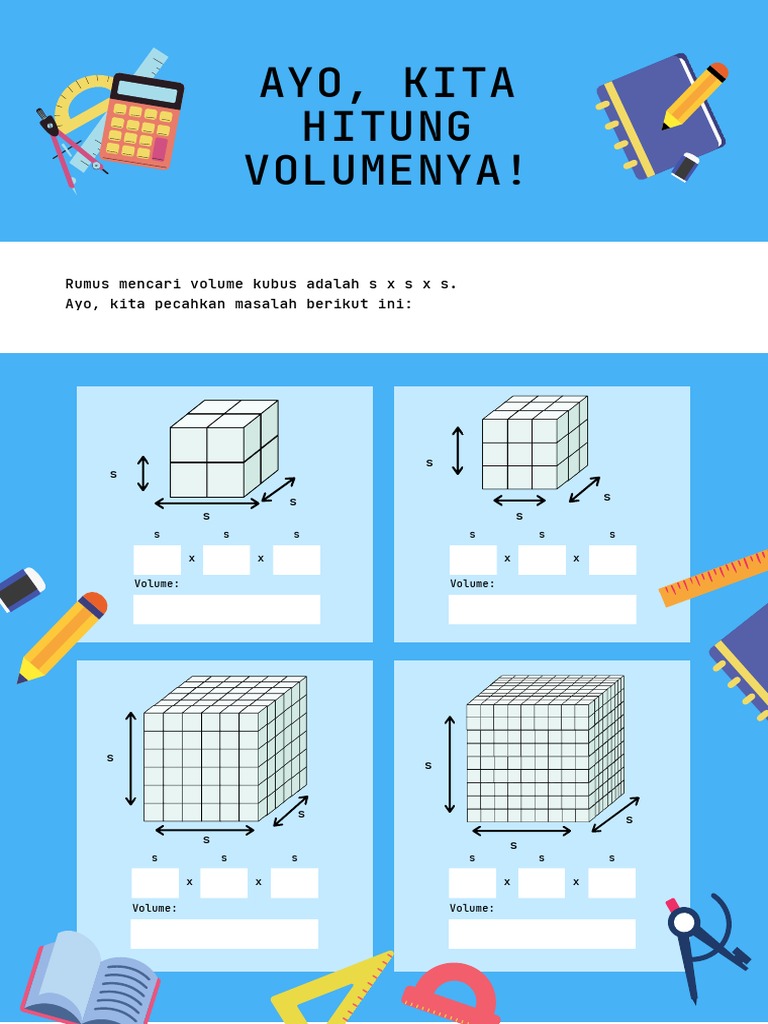 AYO, KITA HITUNG VOLUMENYA!

Rumus mencari volume kubus adalah s x s x s.
Ayo, kita pecahkan masalah berikut ini:

s
s
s

s s s
x x
Volume:

s
s
s

s s s
x x
Volume:

s
s
s

s s s
x x
Volume:

s
s
s

s s s
x x
Volume: