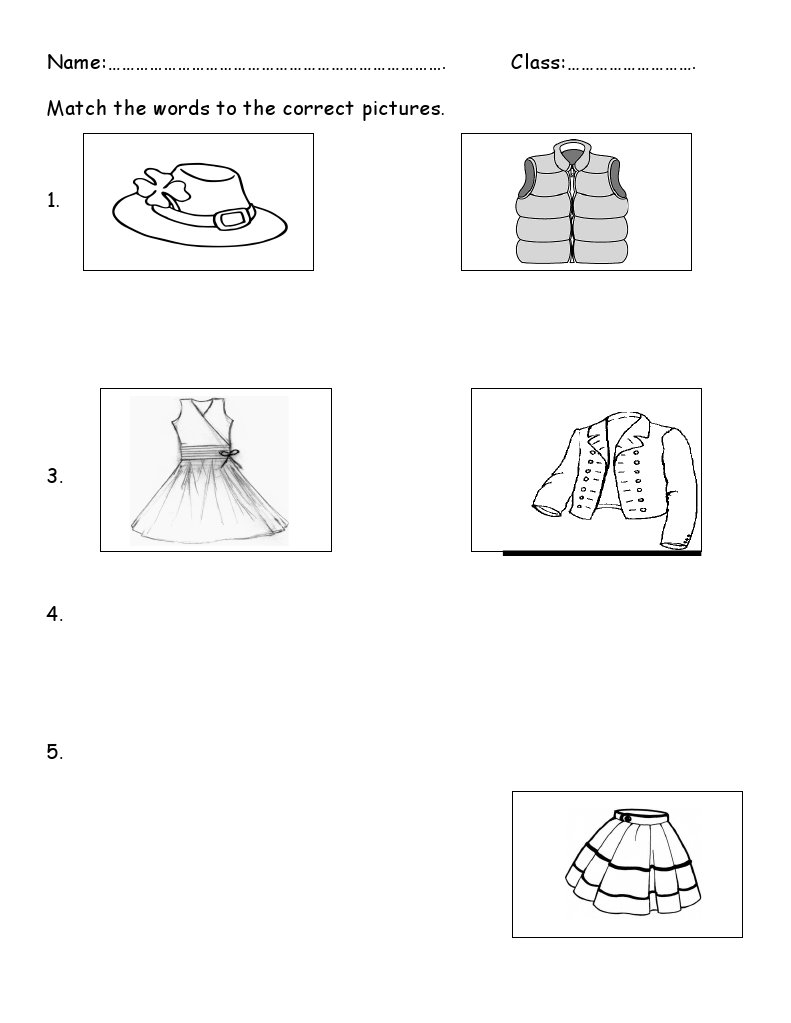 Name:………………………………………………………………….          Class:……………………….

Match the words to the correct pictures.

1.

3.

4.

5.