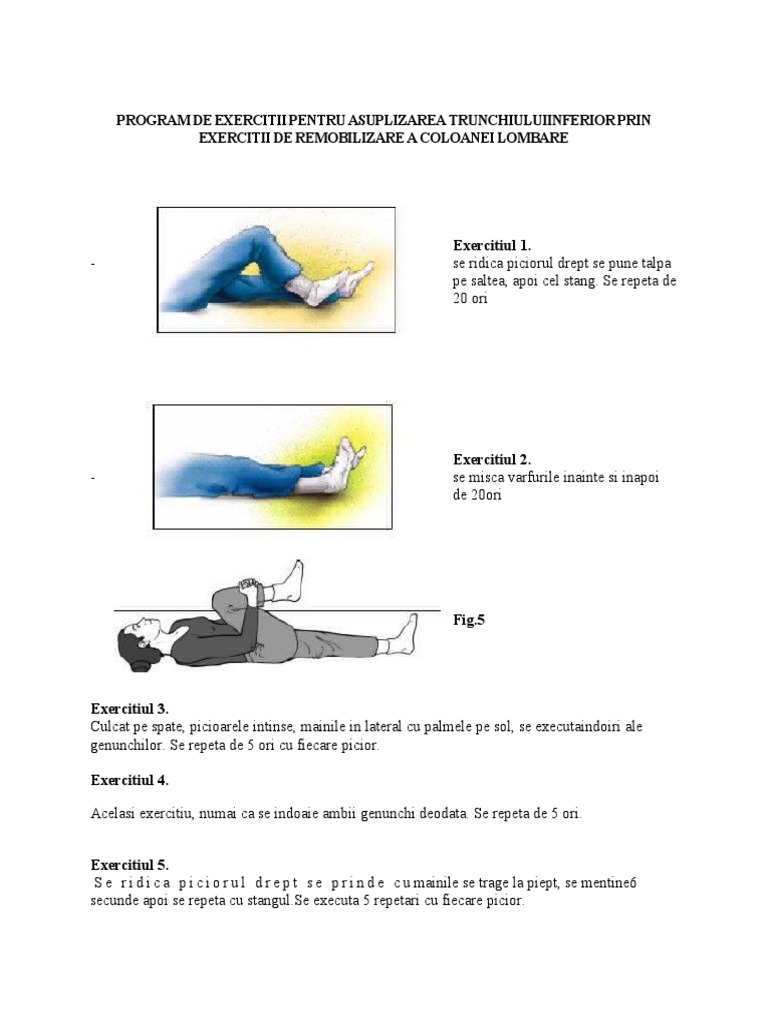 PROGRAM DE EXERCITII PENTRU ASUPLIZAREA TRUNCHIULUIINFERIOR PRIN EXERCITII DE REMOBILIZARE A COLOANEI LOMBARE

-

Exercitiul 1.
se ridica piciorul drept se pune talpa pe saltea, apoi cel stang. Se repeta de 20 ori

-

Exercitiul 2.
se misca varfurile inainte si inapoi de 20ori

Fig.5

Exercitiul 3.
Culcat pe spate, picioarele intinse, mainile in lateral cu palmele pe sol, se executaindoiri ale genunchilor. Se repeta de 5 ori cu fiecare picior.

Exercitiul 4.

Acelasi exercitiu, numai ca se indoaie ambii genunchi deodata. Se repeta de 5 ori.

Exercitiul 5.
Se ridica piciorul drept se prinde cumainile se trage la piept, se mentine6 secunde apoi se repeta cu stangul.Se executa 5 repetari cu fiecare picior.