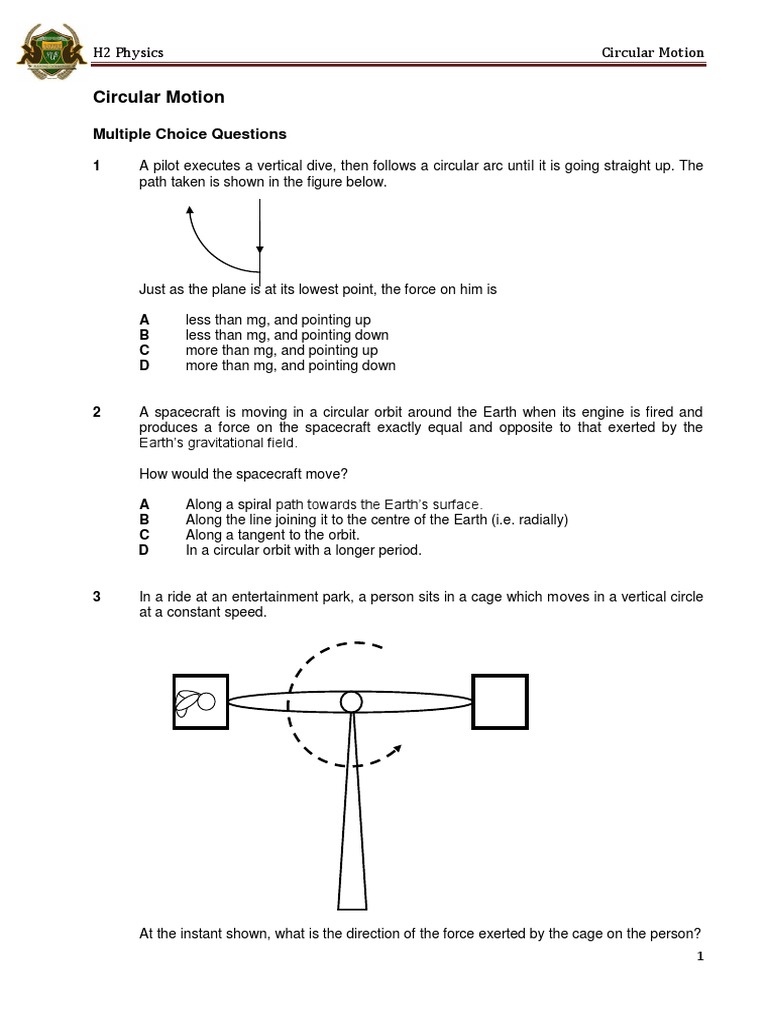 H2 Physics

Circular Motion

Circular Motion

Multiple Choice Questions

1 A pilot executes a vertical dive, then follows a circular arc until it is going straight up. The path taken is shown in the figure below.

Just as the plane is at its lowest point, the force on him is

A less than mg, and pointing up
B less than mg, and pointing down
C more than mg, and pointing up
D more than mg, and pointing down

2 A spacecraft is moving in a circular orbit around the Earth when its engine is fired and produces a force on the spacecraft exactly equal and opposite to that exerted by the Earth's gravitational field.

How would the spacecraft move?

A Along a spiral path towards the Earth's surface.
B Along the line joining it to the centre of the Earth (i.e. radially)
C Along a tangent to the orbit.
D In a circular orbit with a longer period.

3 In a ride at an entertainment park, a person sits in a cage which moves in a vertical circle at a constant speed.

At the instant shown, what is the direction of the force exerted by the cage on the person?

1