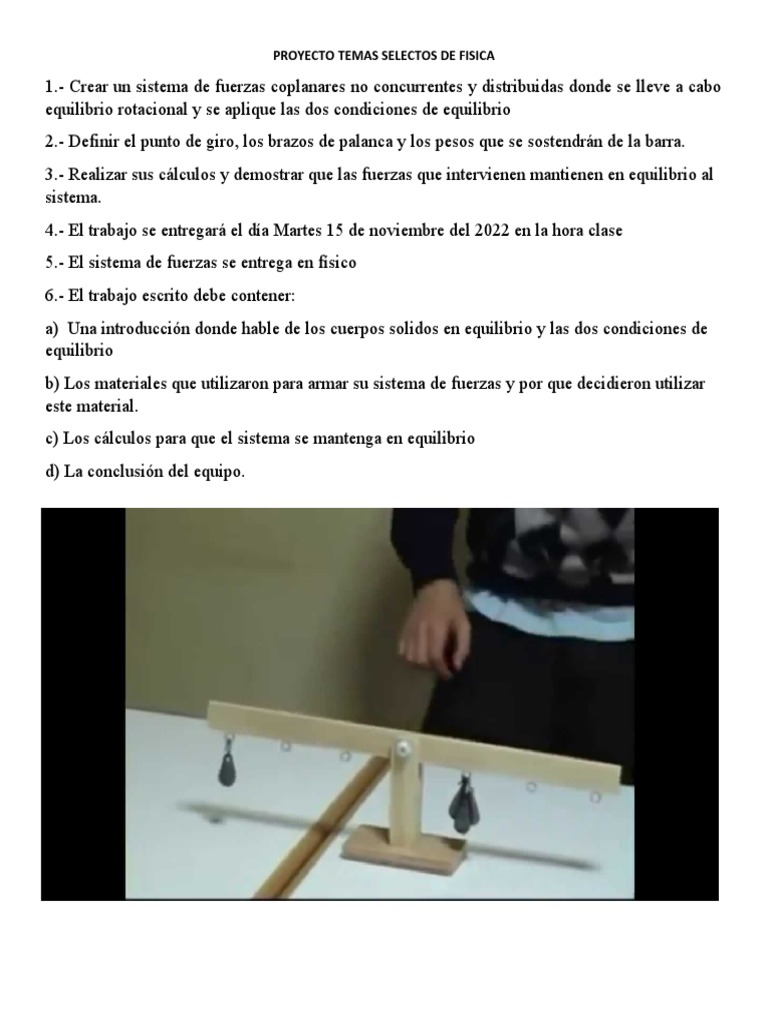 PROYECTO TEMAS SELECTOS DE FISICA

1.- Crear un sistema de fuerzas coplanares no concurrentes y distribuidas donde se lleve a cabo equilibrio rotacional y se aplique las dos condiciones de equilibrio

2.- Definir el punto de giro, los brazos de palanca y los pesos que se sostendrán de la barra.

3.- Realizar sus cálculos y demostrar que las fuerzas que intervienen mantienen en equilibrio al sistema.

4.- El trabajo se entregará el día Martes 15 de noviembre del 2022 en la hora clase

5.- El sistema de fuerzas se entrega en físico

6.- El trabajo escrito debe contener:

a) Una introducción donde hable de los cuerpos solidos en equilibrio y las dos condiciones de equilibrio

b) Los materiales que utilizaron para armar su sistema de fuerzas y por que decidieron utilizar este material.

c) Los cálculos para que el sistema se mantenga en equilibrio

d) La conclusión del equipo.