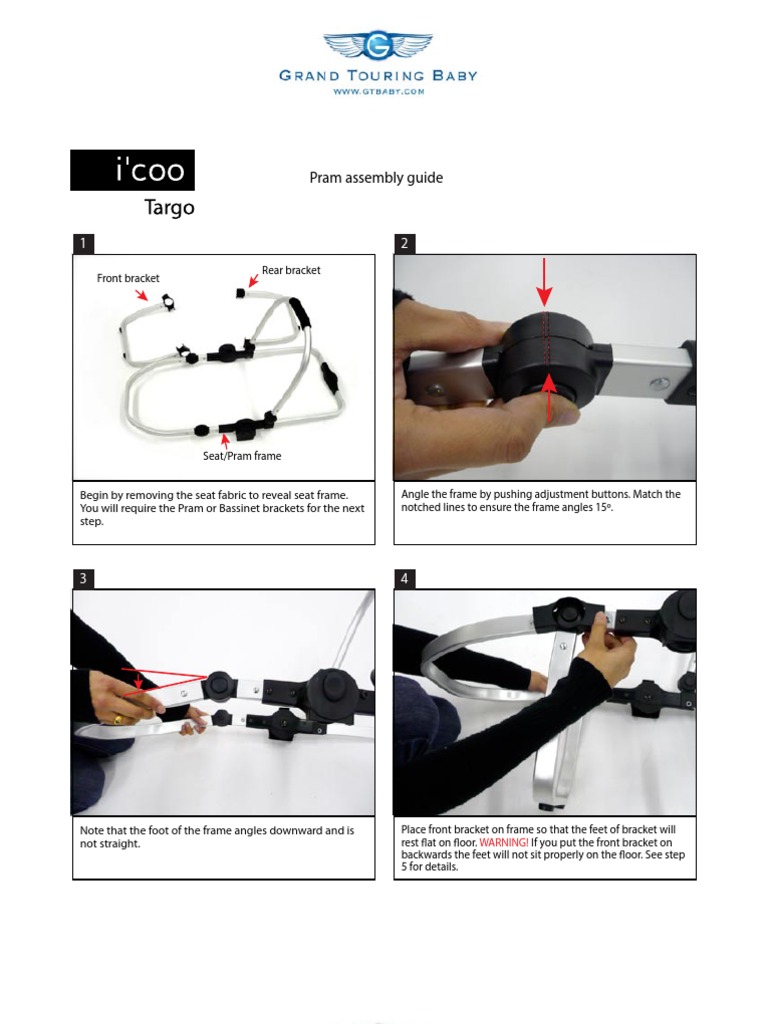 G
GRAND TOURING BABY
WWW.GTBABY.COM

i'coo
Targo

Pram assembly guide

1

Front bracket
Rear bracket
Seat/Pram frame

Begin by removing the seat fabric to reveal seat frame. You will require the Pram or Bassinet brackets for the next step.

2

Angle the frame by pushing adjustment buttons. Match the notched lines to ensure the frame angles 15º.

3

Note that the foot of the frame angles downward and is not straight.

4

Place front bracket on frame so that the feet of bracket will rest flat on floor. WARNING! If you put the front bracket on backwards the feet will not sit properly on the floor. See step 5 for details.