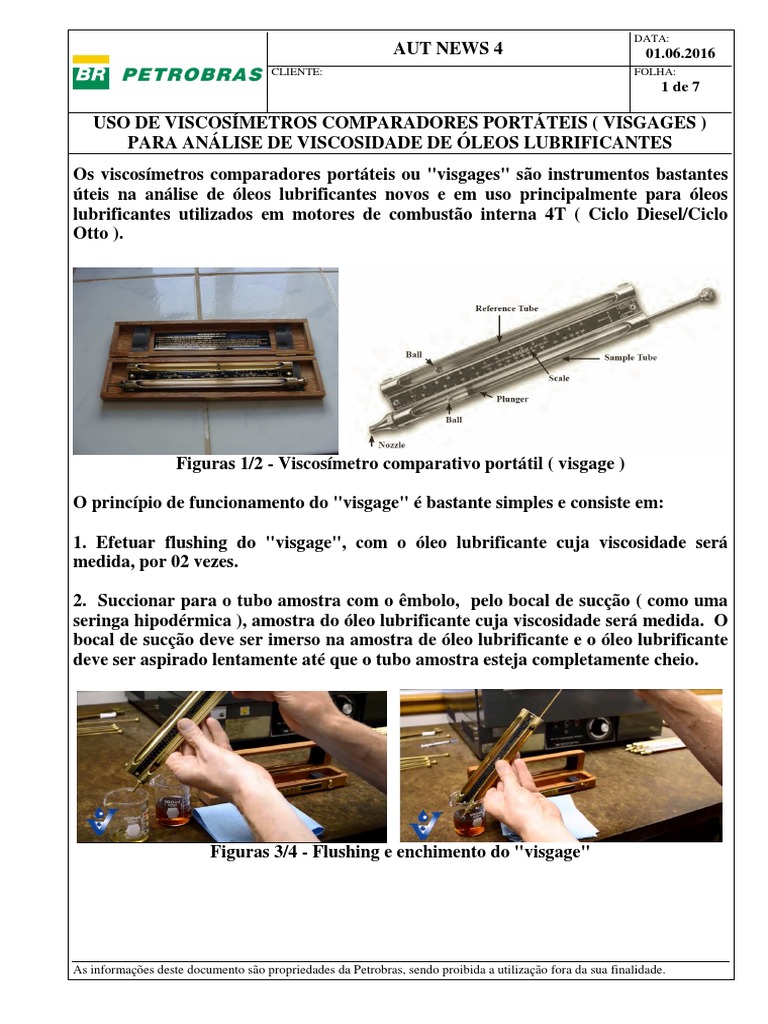 BR PETROBRAS

AUT NEWS 4

DATA:
01.06.2016

CLIENTE:

FOLHA:
1 de 7

USO DE VISCOSÍMETROS COMPARADORES PORTÁTEIS ( VISGAGES ) PARA ANÁLISE DE VISCOSIDADE DE ÓLEOS LUBRIFICANTES

Os viscosímetros comparadores portáteis ou "visgages" são instrumentos bastantes úteis na análise de óleos lubrificantes novos e em uso principalmente para óleos lubrificantes utilizados em motores de combustão interna 4T ( Ciclo Diesel/Ciclo Otto ).

Reference Tube
Ball
Sample Tube
Scale
Plunger
Ball
Nozzle

Figuras 1/2 - Viscosímetro comparativo portátil ( visgage )

O princípio de funcionamento do "visgage" é bastante simples e consiste em:

1. Efetuar flushing do "visgage", com o óleo lubrificante cuja viscosidade será medida, por 02 vezes.

2. Succionar para o tubo amostra com o êmbolo, pelo bocal de sucção ( como uma seringa hipodérmica ), amostra do óleo lubrificante cuja viscosidade será medida. O bocal de sucção deve ser imerso na amostra de óleo lubrificante e o óleo lubrificante deve ser aspirado lentamente até que o tubo amostra esteja completamente cheio.

Figuras 3/4 - Flushing e enchimento do "visgage"

As informações deste documento são propriedades da Petrobras, sendo proibida a utilização fora da sua finalidade.