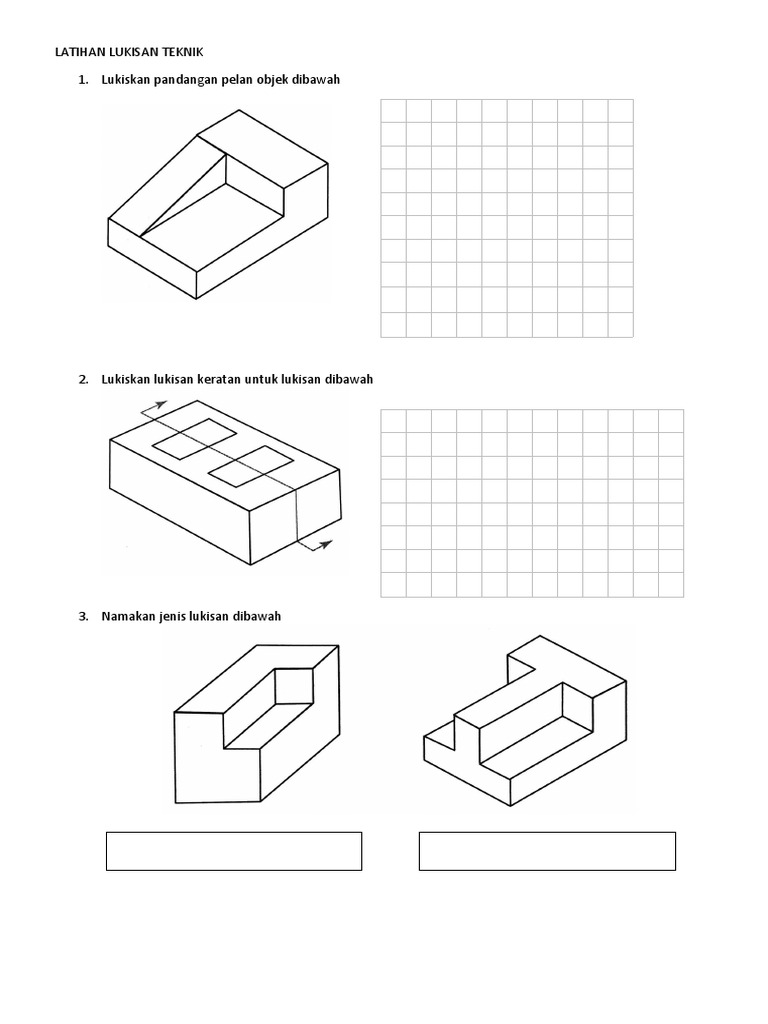 LATIHAN LUKISAN TEKNIK

1. Lukiskan pandangan pelan objek dibawah

2. Lukiskan lukisan keratan untuk lukisan dibawah

3. Namakan jenis lukisan dibawah