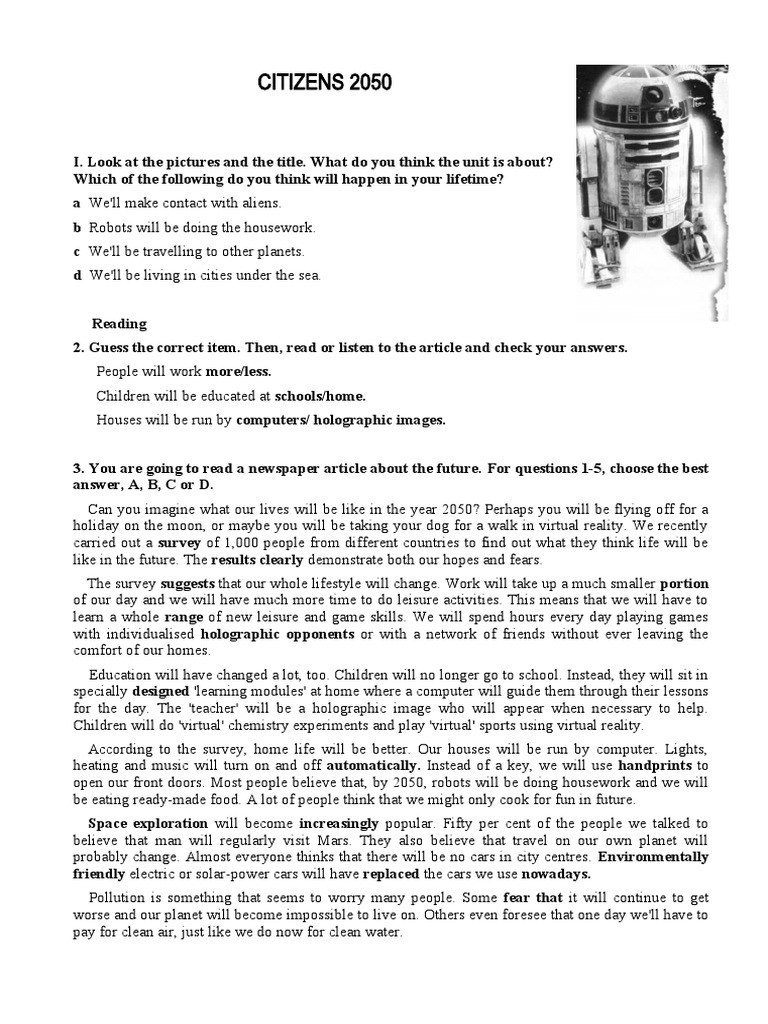 CITIZENS 2050

I. Look at the pictures and the title. What do you think the unit is about? Which of the following do you think will happen in your lifetime?

a We'll make contact with aliens.

b Robots will be doing the housework.

c We'll be travelling to other planets.

d We'll be living in cities under the sea.

Reading

2. Guess the correct item. Then, read or listen to the article and check your answers.

People will work more/less.

Children will be educated at schools/home.

Houses will be run by computers/ holographic images.

3. You are going to read a newspaper article about the future. For questions 1-5, choose the best answer, A, B, C or D.

Can you imagine what our lives will be like in the year 2050? Perhaps you will be flying off for a holiday on the moon, or maybe you will be taking your dog for a walk in virtual reality. We recently carried out a survey of 1,000 people from different countries to find out what they think life will be like in the future. The results clearly demonstrate both our hopes and fears.

The survey suggests that our whole lifestyle will change. Work will take up a much smaller portion of our day and we will have much more time to do leisure activities. This means that we will have to learn a whole range of new leisure and game skills. We will spend hours every day playing games with individualised holographic opponents or with a network of friends without ever leaving the comfort of our homes.

Education will have changed a lot, too. Children will no longer go to school. Instead, they will sit in specially designed 'learning modules' at home where a computer will guide them through their lessons for the day. The 'teacher' will be a holographic image who will appear when necessary to help. Children will do 'virtual' chemistry experiments and play 'virtual' sports using virtual reality.

According to the survey, home life will be better. Our houses will be run by computer. Lights, heating and music will turn on and off automatically. Instead of a key, we will use handprints to open our front doors. Most people believe that, by 2050, robots will be doing housework and we will be eating ready-made food. A lot of people think that we might only cook for fun in future.

Space exploration will become increasingly popular. Fifty per cent of the people we talked to believe that man will regularly visit Mars. They also believe that travel on our own planet will probably change. Almost everyone thinks that there will be no cars in city centres. Environmentally friendly electric or solar-power cars will have replaced the cars we use nowadays.

Pollution is something that seems to worry many people. Some fear that it will continue to get worse and our planet will become impossible to live on. Others even foresee that one day we'll have to pay for clean air, just like we do now for clean water.