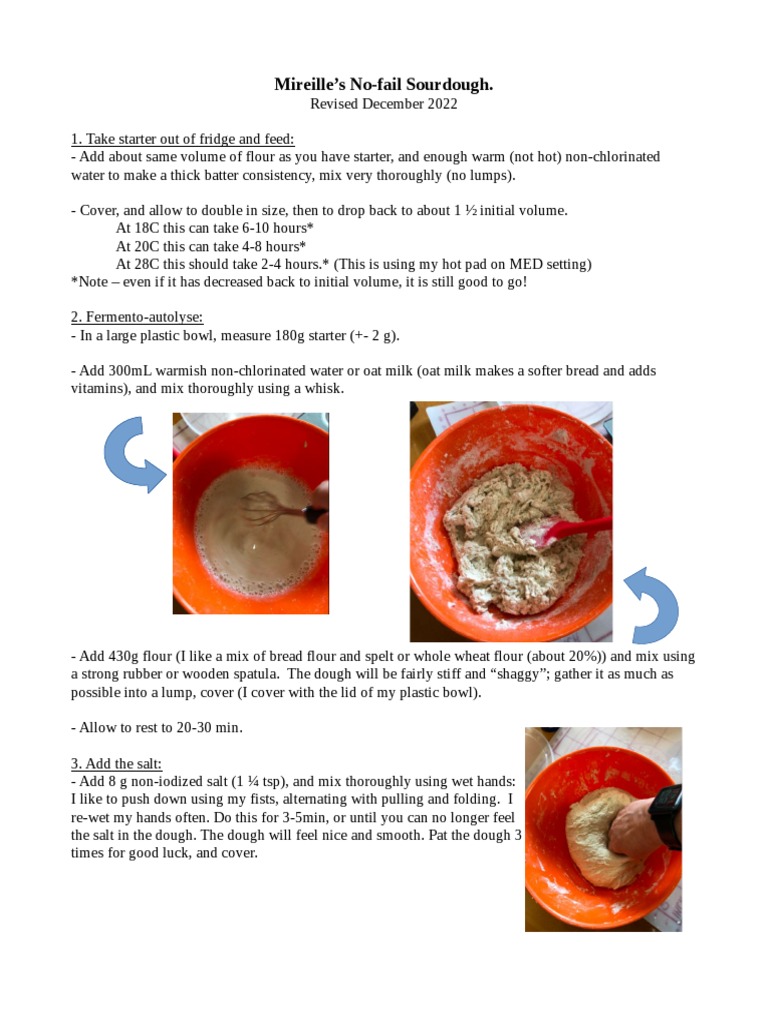 Mireille's No-fail Sourdough.
Revised December 2022

1. Take starter out of fridge and feed:
- Add about same volume of flour as you have starter, and enough warm (not hot) non-chlorinated water to make a thick batter consistency, mix very thoroughly (no lumps).

- Cover, and allow to double in size, then to drop back to about 1 ½ initial volume.
At 18C this can take 6-10 hours*
At 20C this can take 4-8 hours*
At 28C this should take 2-4 hours.* (This is using my hot pad on MED setting)
*Note – even if it has decreased back to initial volume, it is still good to go!

2. Fermento-autolyse:
- In a large plastic bowl, measure 180g starter (+- 2 g).

- Add 300mL warmish non-chlorinated water or oat milk (oat milk makes a softer bread and adds vitamins), and mix thoroughly using a whisk.

- Add 430g flour (I like a mix of bread flour and spelt or whole wheat flour (about 20%)) and mix using a strong rubber or wooden spatula. The dough will be fairly stiff and "shaggy"; gather it as much as possible into a lump, cover (I cover with the lid of my plastic bowl).

- Allow to rest to 20-30 min.

3. Add the salt:
- Add 8 g non-iodized salt (1 ¼ tsp), and mix thoroughly using wet hands: I like to push down using my fists, alternating with pulling and folding. I re-wet my hands often. Do this for 3-5min, or until you can no longer feel the salt in the dough. The dough will feel nice and smooth. Pat the dough 3 times for good luck, and cover.