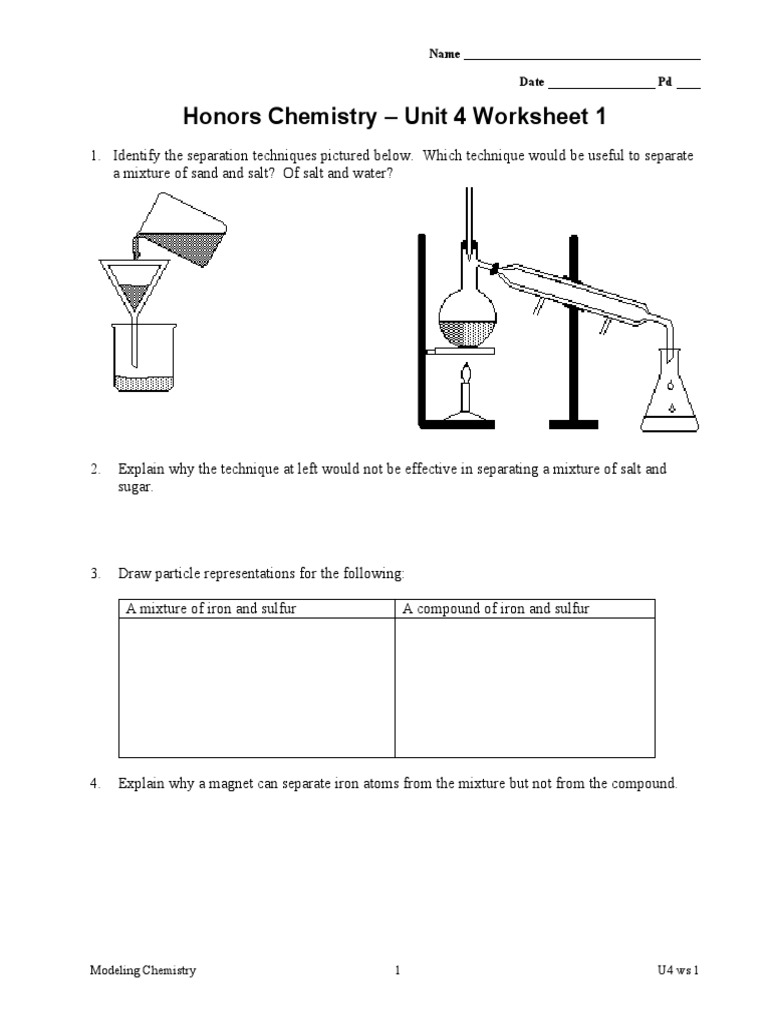 Name ___________________________________

Date ________________ Pd ____

Honors Chemistry – Unit 4 Worksheet 1

1. Identify the separation techniques pictured below. Which technique would be useful to separate a mixture of sand and salt? Of salt and water?

2. Explain why the technique at left would not be effective in separating a mixture of salt and sugar.

3. Draw particle representations for the following:

| A mixture of iron and sulfur | A compound of iron and sulfur |
|---|---|
| | |

4. Explain why a magnet can separate iron atoms from the mixture but not from the compound.

Modeling Chemistry 1 U4 ws 1