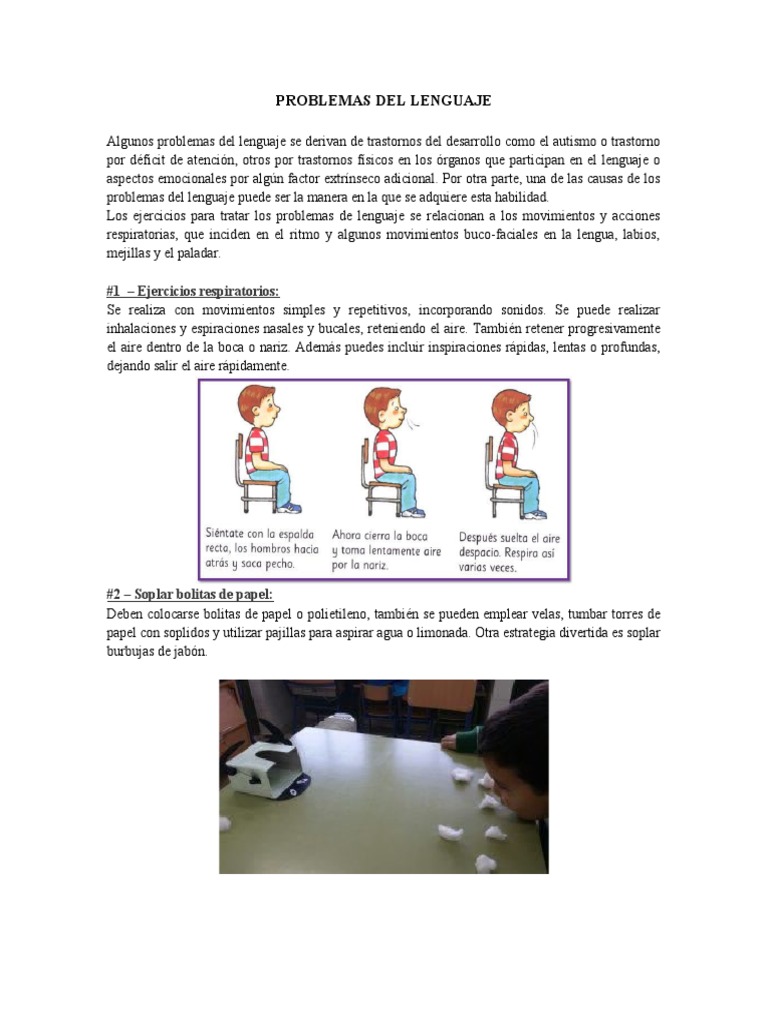 PROBLEMAS DEL LENGUAJE

Algunos problemas del lenguaje se derivan de trastornos del desarrollo como el autismo o trastorno por déficit de atención, otros por trastornos físicos en los órganos que participan en el lenguaje o aspectos emocionales por algún factor extrínseco adicional. Por otra parte, una de las causas de los problemas del lenguaje puede ser la manera en la que se adquiere esta habilidad.
Los ejercicios para tratar los problemas de lenguaje se relacionan a los movimientos y acciones respiratorias, que inciden en el ritmo y algunos movimientos buco-faciales en la lengua, labios, mejillas y el paladar.

#1 – Ejercicios respiratorios:
Se realiza con movimientos simples y repetitivos, incorporando sonidos. Se puede realizar inhalaciones y espiraciones nasales y bucales, reteniendo el aire. También retener progresivamente el aire dentro de la boca o nariz. Además puedes incluir inspiraciones rápidas, lentas o profundas, dejando salir el aire rápidamente.

Siéntate con la espalda recta, los hombros hacia atrás y saca pecho.

Ahora cierra la boca y toma lentamente aire por la nariz.

Después suelta el aire despacio. Respira así varias veces.

#2 – Soplar bolitas de papel:
Deben colocarse bolitas de papel o polietileno, también se pueden emplear velas, tumbar torres de papel con soplidos y utilizar pajillas para aspirar agua o limonada. Otra estrategia divertida es soplar burbujas de jabón.