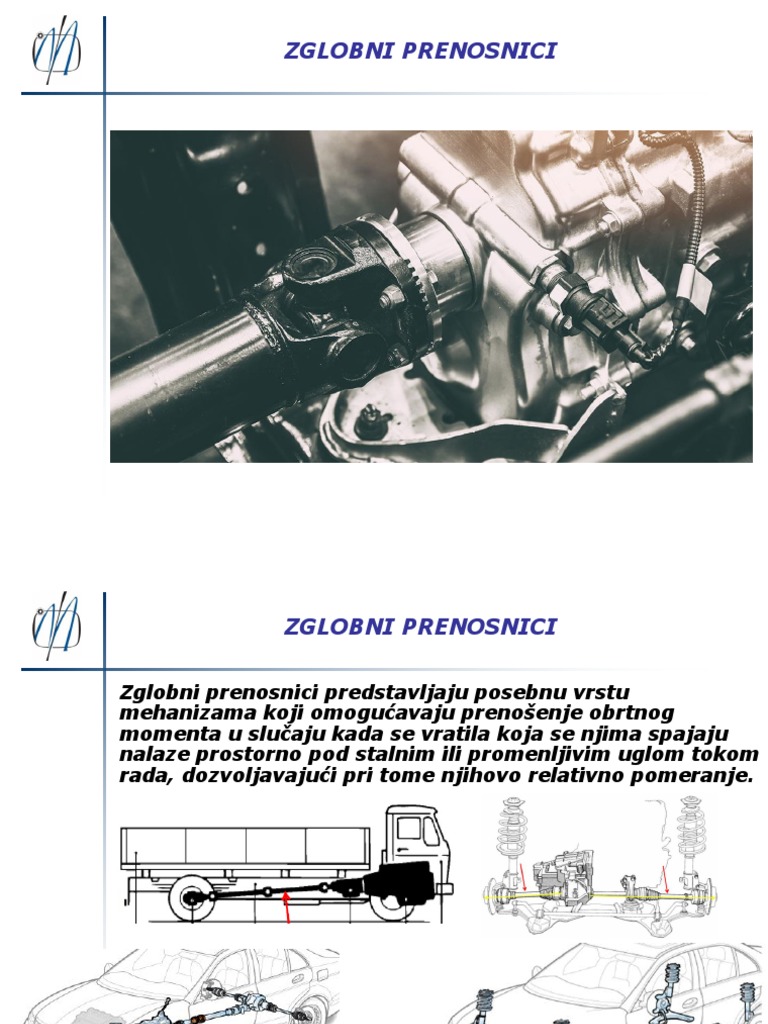 ZGLOBNI PRENOSNICI

ZGLOBNI PRENOSNICI

Zglobni prenosnici predstavljaju posebnu vrstu mehanizama koji omogućavaju prenošenje obrtnog momenta u slučaju kada se vratila koja se njima spajaju nalaze prostorno pod stalnim ili promenljivim uglom tokom rada, dozvoljavajući pri tome njihovo relativno pomeranje.