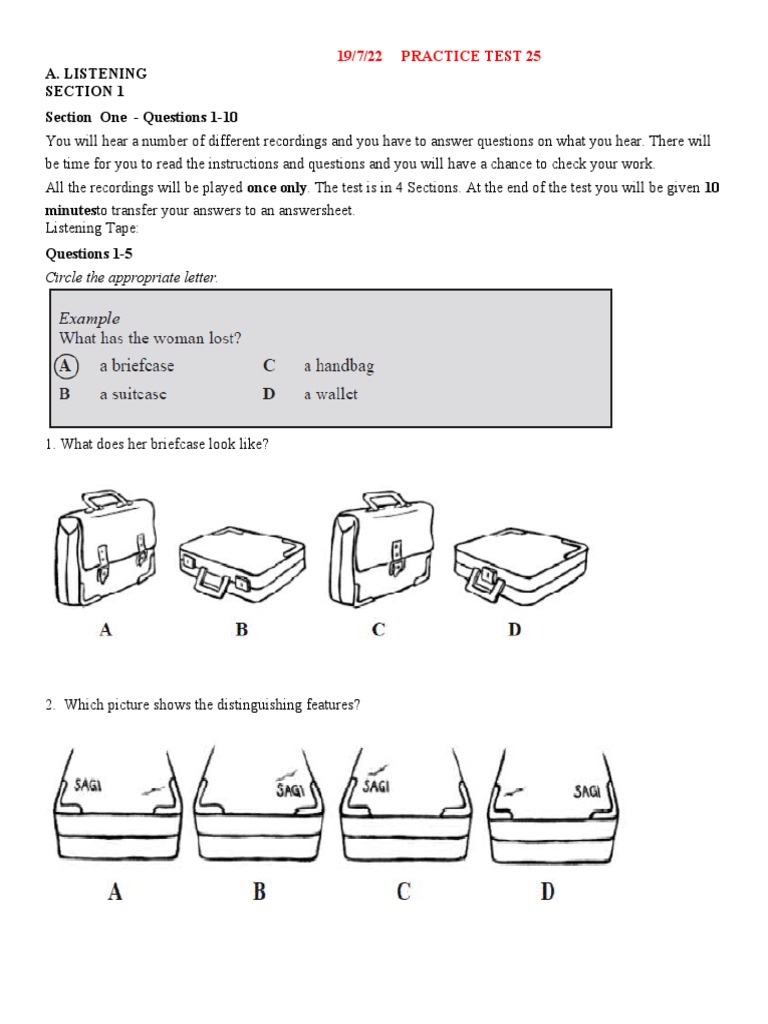 19/7/22 PRACTICE TEST 25

A. LISTENING
SECTION 1

Section One - Questions 1-10

You will hear a number of different recordings and you have to answer questions on what you hear. There will be time for you to read the instructions and questions and you will have a chance to check your work.

All the recordings will be played once only. The test is in 4 Sections. At the end of the test you will be given 10 minutesto transfer your answers to an answersheet.

Listening Tape:

Questions 1-5

Circle the appropriate letter.

Example
What has the woman lost?
A a briefcase C a handbag
B a suitcase D a wallet

1. What does her briefcase look like?

A B C D

2. Which picture shows the distinguishing features?

SAGI SAGI SAGI SAGI

A B C D