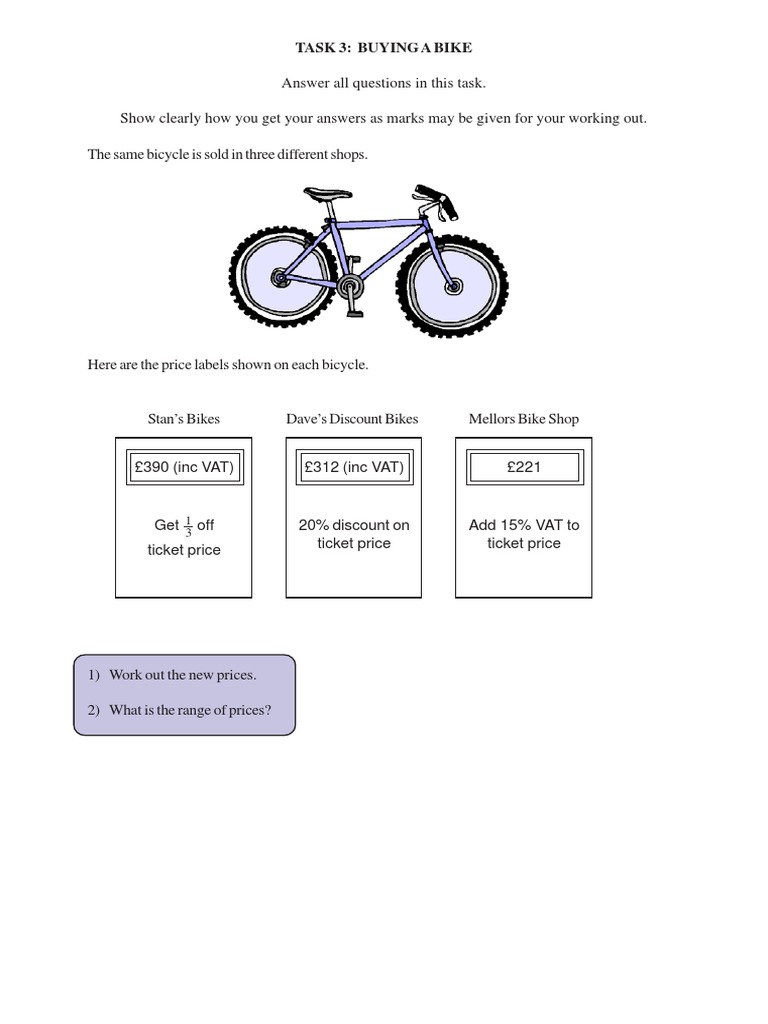 TASK 3: BUYING A BIKE

Answer all questions in this task.

Show clearly how you get your answers as marks may be given for your working out.

The same bicycle is sold in three different shops.

Here are the price labels shown on each bicycle.

Stan's Bikes

£390 (inc VAT)

Get $\frac{1}{3}$ off ticket price

Dave's Discount Bikes

£312 (inc VAT)

20% discount on ticket price

Mellors Bike Shop

£221

Add 15% VAT to ticket price

1) Work out the new prices.

2) What is the range of prices?