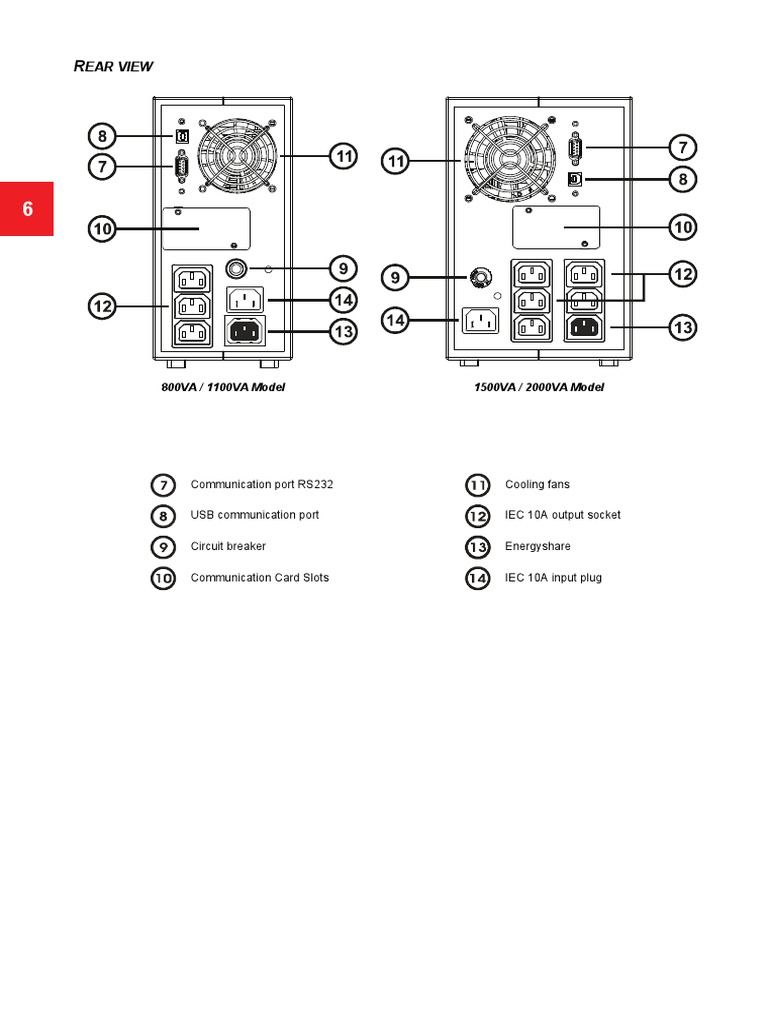 REAR VIEW

6

8
7
10
12
11
9
14
13

800VA / 1100VA Model

11
9
14
7
8
10
12
13

1500VA / 2000VA Model

7 Communication port RS232
8 USB communication port
9 Circuit breaker
10 Communication Card Slots

11 Cooling fans
12 IEC 10A output socket
13 Energyshare
14 IEC 10A input plug