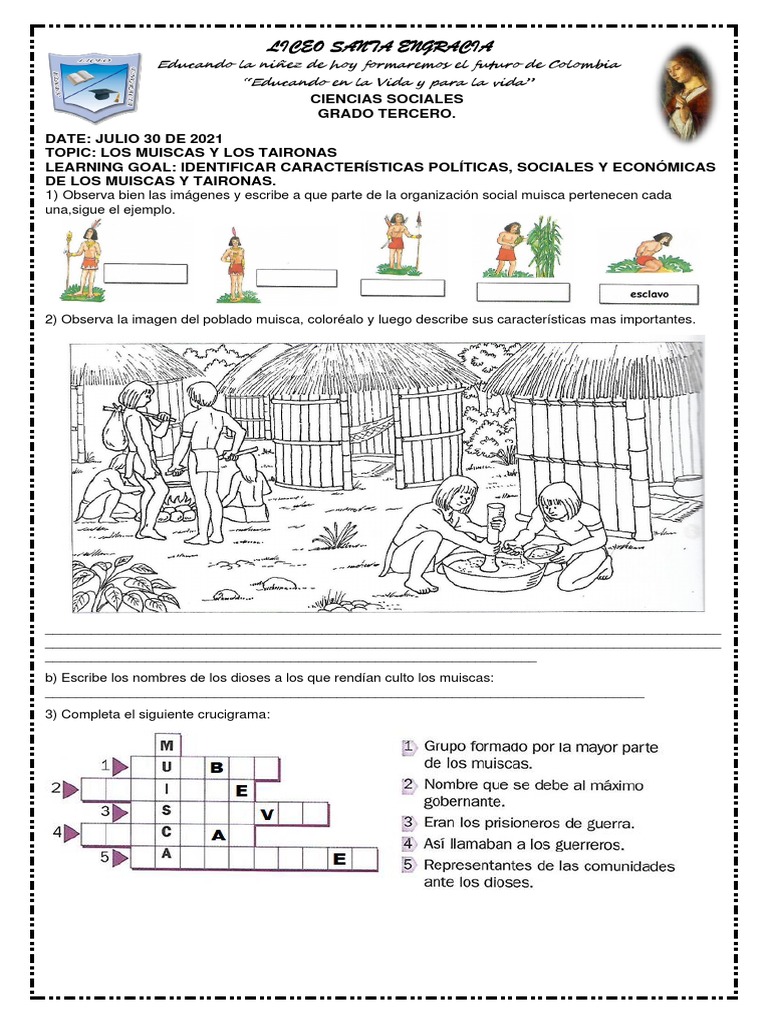 LICEO SANTA ENGRACIA
Educando la niñez de hoy formaremos el futuro de Colombia
"Educando en la Vida y para la vida"
CIENCIAS SOCIALES
GRADO TERCERO.

DATE: JULIO 30 DE 2021
TOPIC: LOS MUISCAS Y LOS TAIRONAS
LEARNING GOAL: IDENTIFICAR CARACTERÍSTICAS POLÍTICAS, SOCIALES Y ECONÓMICAS DE LOS MUISCAS Y TAIRONAS.
1) Observa bien las imágenes y escribe a que parte de la organización social muisca pertenecen cada una,sigue el ejemplo.

esclavo

2) Observa la imagen del poblado muisca, coloréalo y luego describe sus características mas importantes.

b) Escribe los nombres de los dioses a los que rendían culto los muiscas:

3) Completa el siguiente crucigrama:

M
1 U B
2 I E
3 S V
4 C A
5 A E

1 Grupo formado por la mayor parte de los muiscas.
2 Nombre que se debe al máximo gobernante.
3 Eran los prisioneros de guerra.
4 Así llamaban a los guerreros.
5 Representantes de las comunidades ante los dioses.