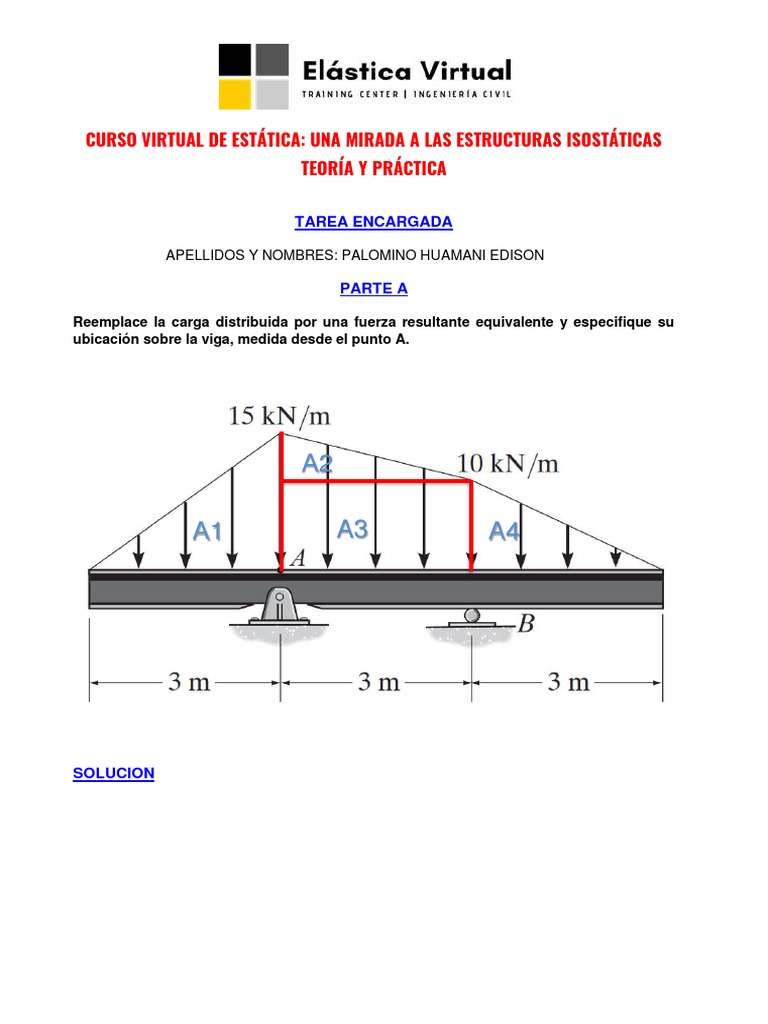 Elástica Virtual
TRAINING CENTER | INGENIERÍA CIVIL

CURSO VIRTUAL DE ESTÁTICA: UNA MIRADA A LAS ESTRUCTURAS ISOSTÁTICAS
TEORÍA Y PRÁCTICA

TAREA ENCARGADA

APELLIDOS Y NOMBRES: PALOMINO HUAMANI EDISON

PARTE A

Reemplace la carga distribuida por una fuerza resultante equivalente y especifique su ubicación sobre la viga, medida desde el punto A.

15 kN/m
A2
10 kN/m
A1
A3
A4
A
B
3 m
3 m
3 m

SOLUCION