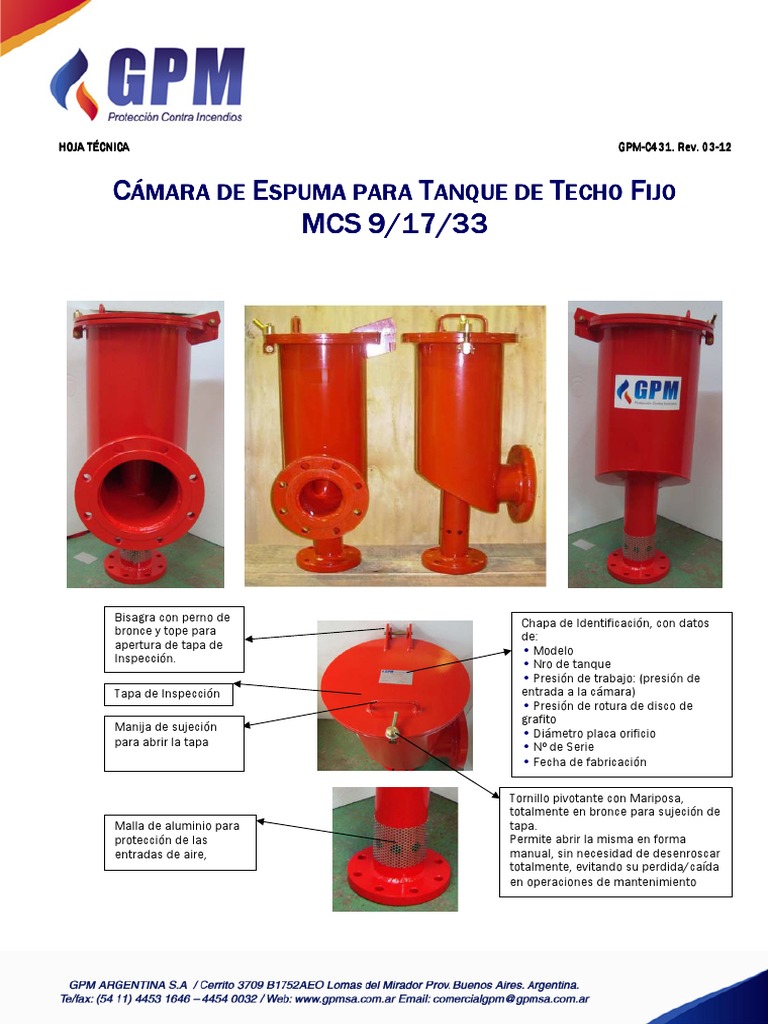 GPM
Protección Contra Incendios

HOJA TÉCNICA

GPM-C431. Rev. 03-12

CÁMARA DE ESPUMA PARA TANQUE DE TECHO FIJO
MCS 9/17/33

GPM

Bisagra con perno de bronce y tope para apertura de tapa de Inspección.

Tapa de Inspección

Manija de sujeción para abrir la tapa

Malla de aluminio para protección de las entradas de aire,

Chapa de Identificación, con datos de:
• Modelo
• Nro de tanque
• Presión de trabajo: (presión de entrada a la cámara)
• Presión de rotura de disco de grafito
• Diámetro placa orificio
• Nº de Serie
• Fecha de fabricación

Tornillo pivotante con Mariposa, totalmente en bronce para sujeción de tapa.
Permite abrir la misma en forma manual, sin necesidad de desenroscar totalmente, evitando su perdida/caída en operaciones de mantenimiento

GPM ARGENTINA S.A / Cerrito 3709 B1752AEO Lomas del Mirador Prov. Buenos Aires. Argentina.
Te/fax: (54 11) 4453 1646 – 4454 0032 / Web: www.gpmsa.com.ar Email: comercialgpm@gpmsa.com.ar