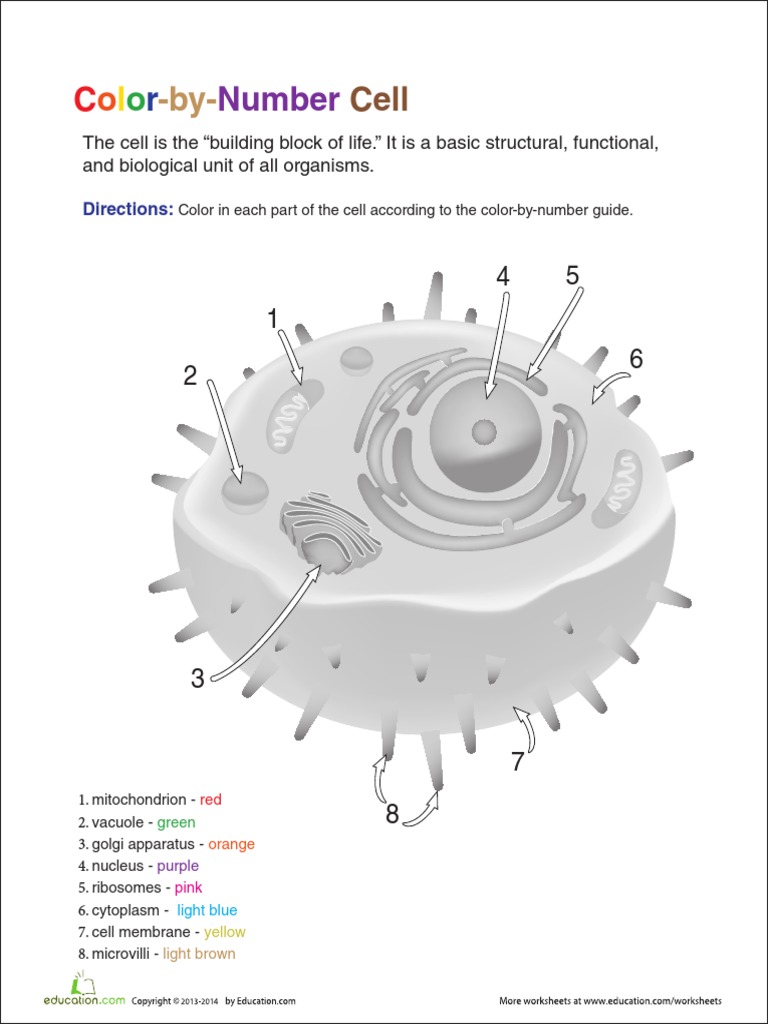 Color-by-Number Cell

The cell is the “building block of life.” It is a basic structural, functional, and biological unit of all organisms.

Directions: Color in each part of the cell according to the color-by-number guide.

1
2
3
4
5
6
7
8

1. mitochondrion - red
2. vacuole - green
3. golgi apparatus - orange
4. nucleus - purple
5. ribosomes - pink
6. cytoplasm - light blue
7. cell membrane - yellow
8. microvilli - light brown

education.com Copyright © 2013-2014 by Education.com

More worksheets at www.education.com/worksheets