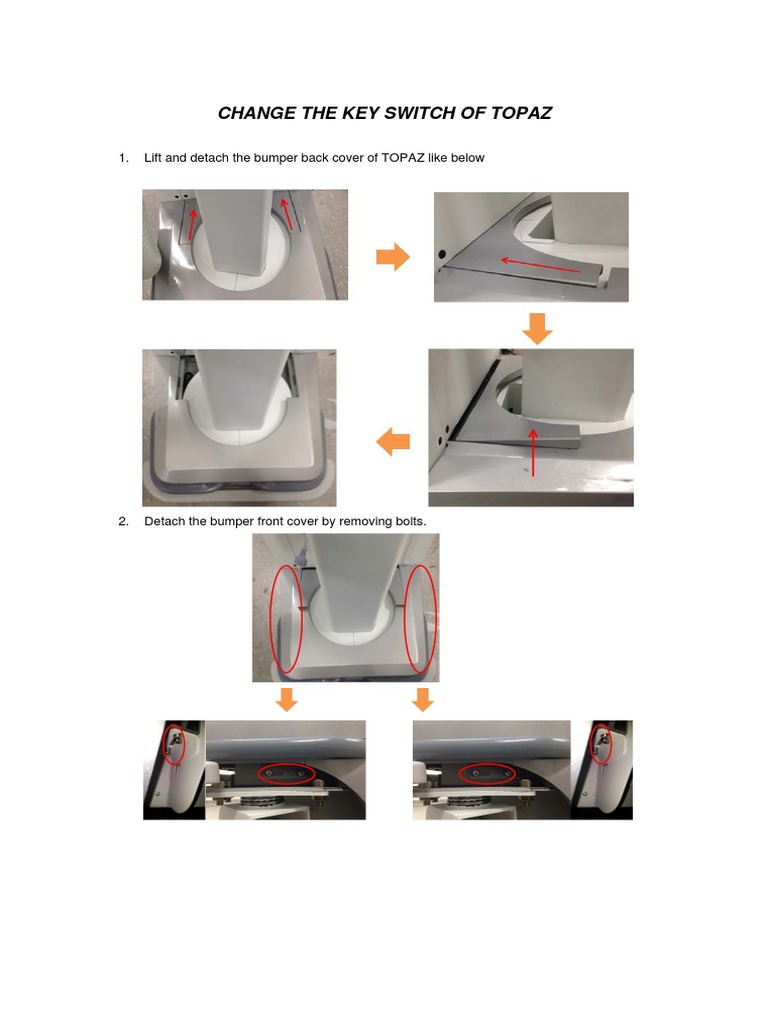 CHANGE THE KEY SWITCH OF TOPAZ

1. Lift and detach the bumper back cover of TOPAZ like below

2. Detach the bumper front cover by removing bolts.