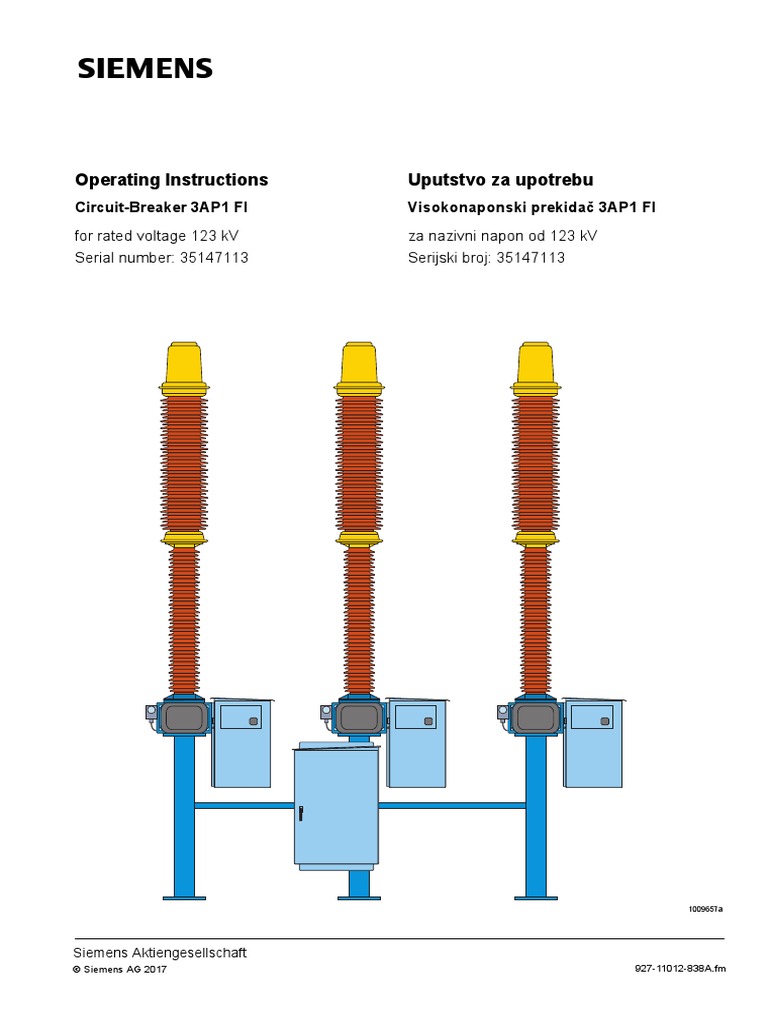 SIEMENS

Operating Instructions

Circuit-Breaker 3AP1 FI

for rated voltage 123 kV
Serial number: 35147113

Uputstvo za upotrebu

Visokonaponski prekidač 3AP1 FI

za nazivni napon od 123 kV
Serijski broj: 35147113

100965Ta

Siemens Aktiengesellschaft
© Siemens AG 2017

927-11012-838A.fm