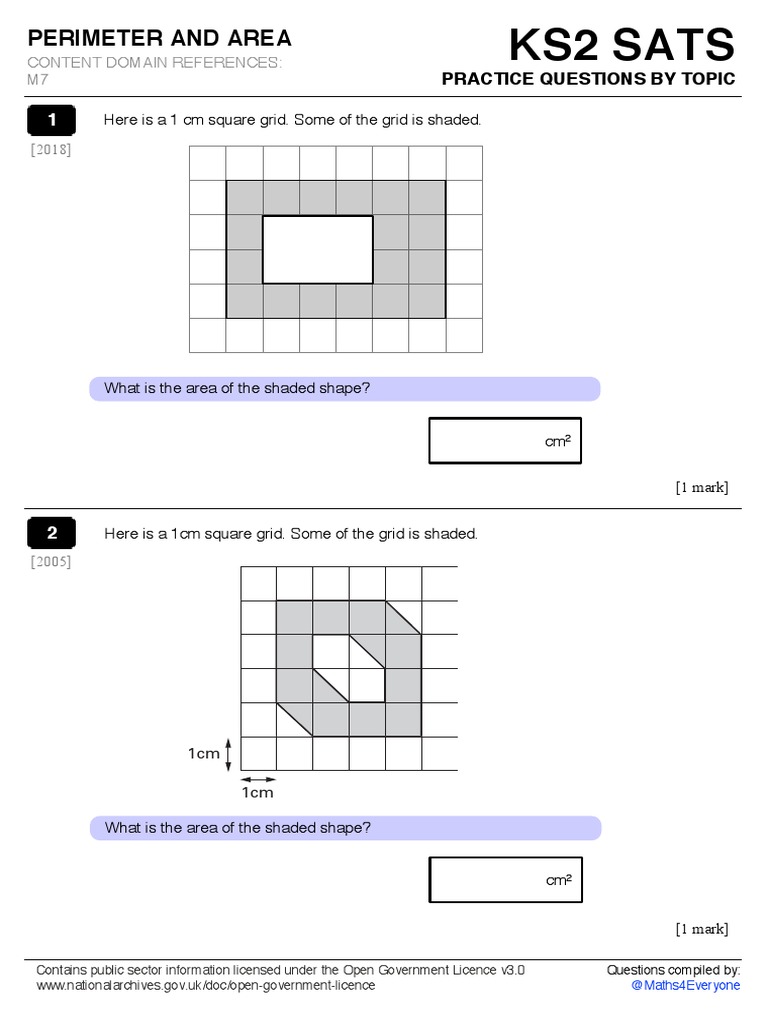 PERIMETER AND AREA
CONTENT DOMAIN REFERENCES:
M7

KS2 SATS
PRACTICE QUESTIONS BY TOPIC

1
[2018]

Here is a 1 cm square grid. Some of the grid is shaded.

What is the area of the shaded shape?

$cm^2$

[1 mark]

2
[2005]

Here is a 1cm square grid. Some of the grid is shaded.

1cm

1cm

What is the area of the shaded shape?

$cm^2$

[1 mark]

Contains public sector information licensed under the Open Government Licence v3.0
www.nationalarchives.gov.uk/doc/open-government-licence

Questions compiled by:
@Maths4Everyone