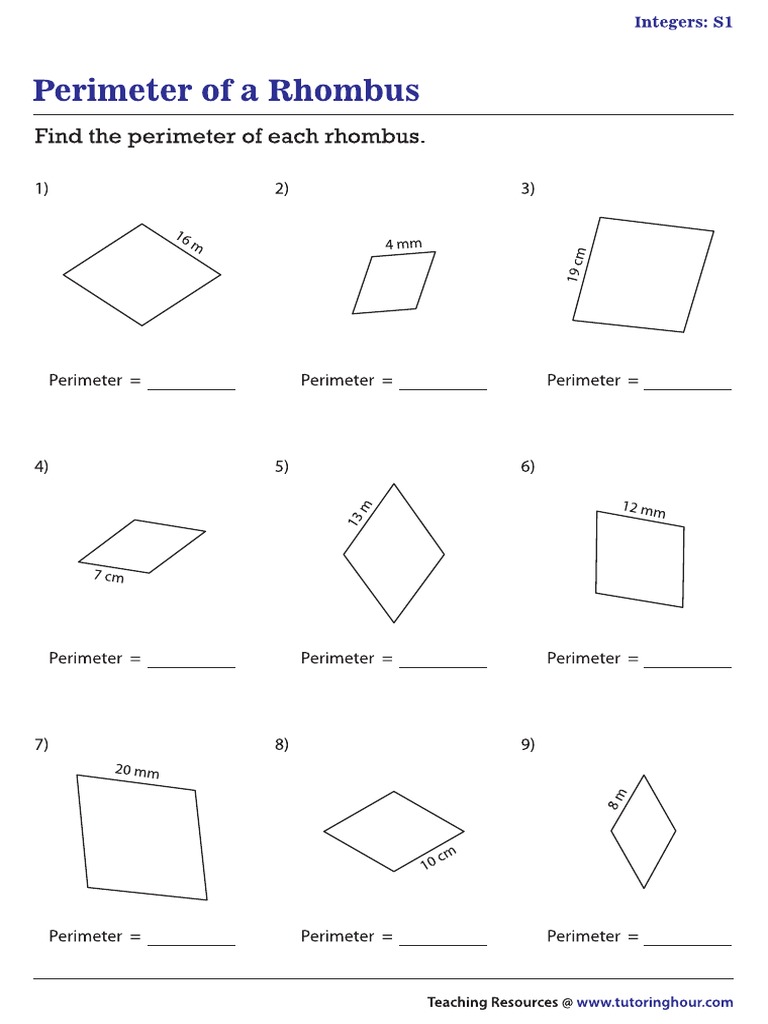 Integers: S1

Perimeter of a Rhombus

Find the perimeter of each rhombus.

1)

16 m

Perimeter = __________

2)

4 mm

Perimeter = __________

3)

19 cm

Perimeter = __________

4)

7 cm

Perimeter = __________

5)

13 m

Perimeter = __________

6)

12 mm

Perimeter = __________

7)

20 mm

Perimeter = __________

8)

10 cm

Perimeter = __________

9)

8 m

Perimeter = __________

Teaching Resources @ www.tutoringhour.com