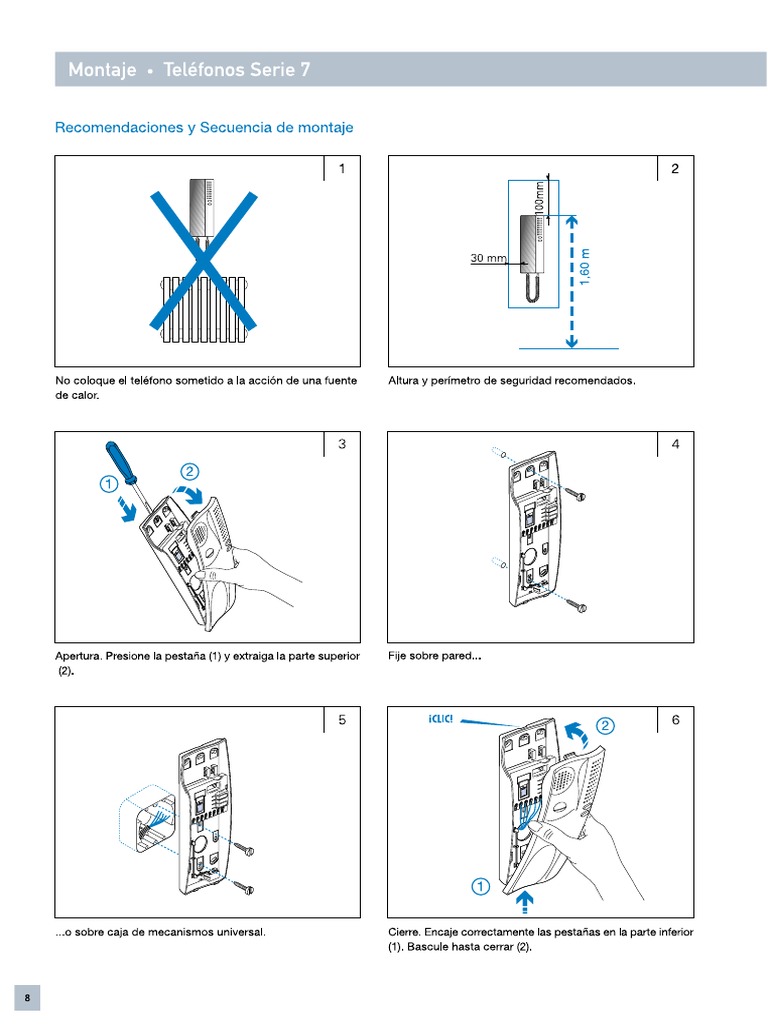 Montaje • Teléfonos Serie 7

Recomendaciones y Secuencia de montaje

1

No coloque el teléfono sometido a la acción de una fuente de calor.

2

100mm

30 mm

1,60 m

Altura y perímetro de seguridad recomendados.

3

1

2

Apertura. Presione la pestaña (1) y extraiga la parte superior (2).

4

Fije sobre pared...

5

...o sobre caja de mecanismos universal.

6

¡CLIC!

2

1

Cierre. Encaje correctamente las pestañas en la parte inferior (1). Bascule hasta cerrar (2).

8