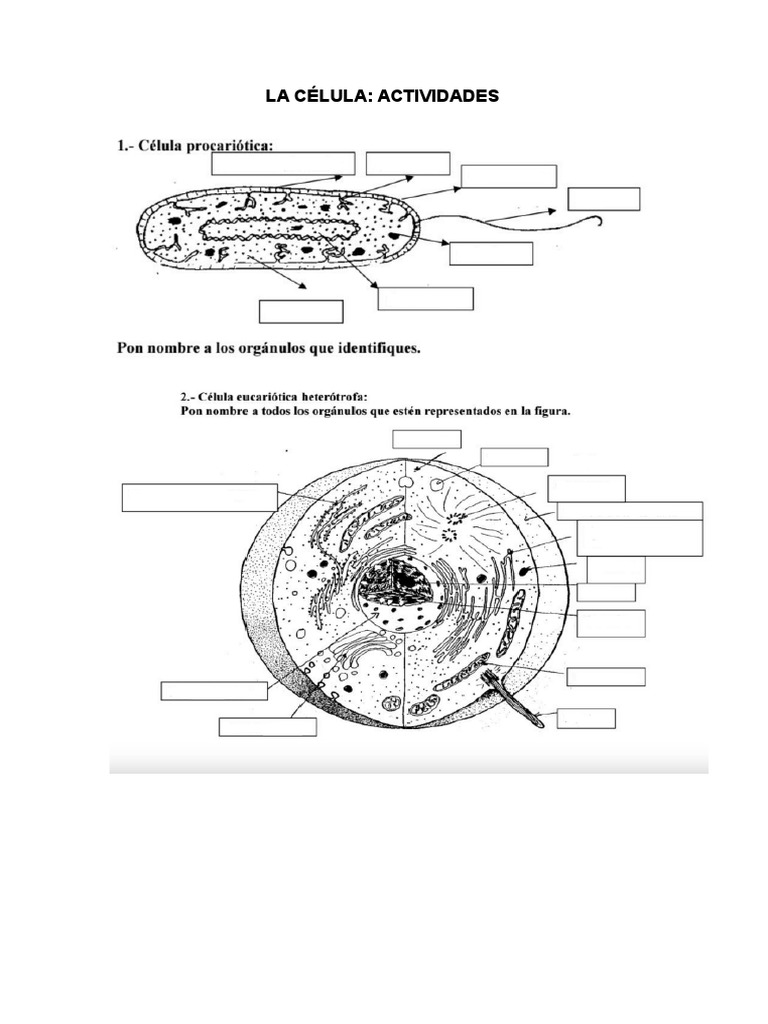 LA CÉLULA: ACTIVIDADES

1.- Célula procariótica:

Pon nombre a los orgánulos que identifiques.

2.- Célula eucariótica heterótrofa:
Pon nombre a todos los orgánulos que estén representados en la figura.