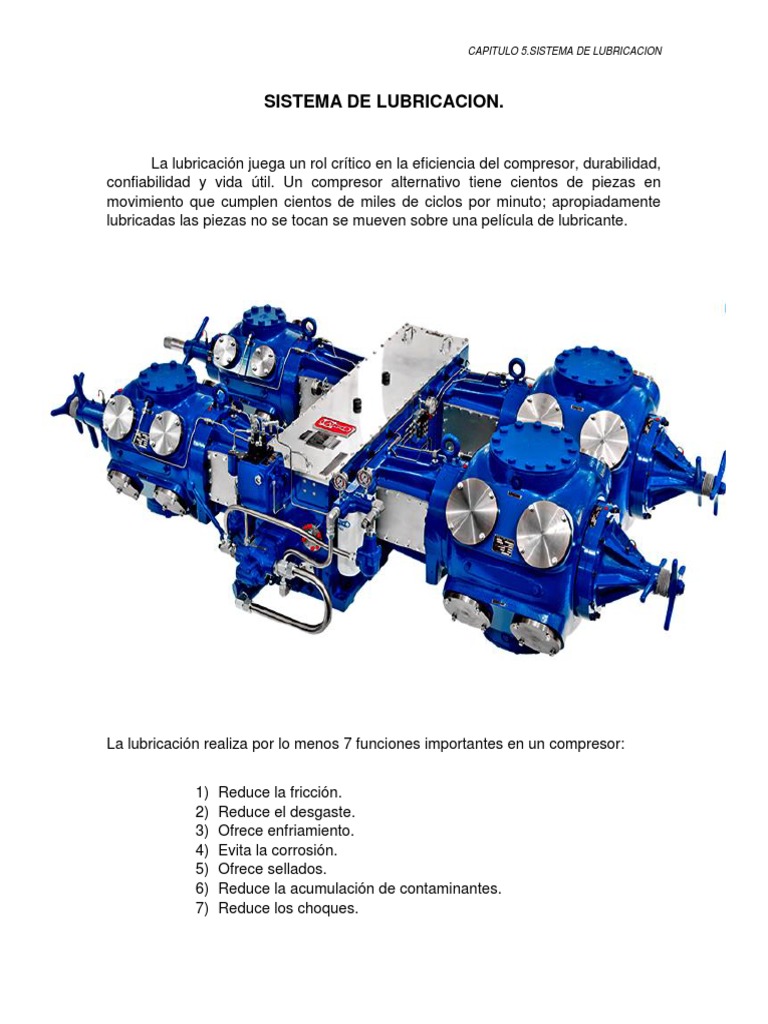 CAPITULO 5.SISTEMA DE LUBRICACION

SISTEMA DE LUBRICACION.

La lubricación juega un rol crítico en la eficiencia del compresor, durabilidad, confiabilidad y vida útil. Un compresor alternativo tiene cientos de piezas en movimiento que cumplen cientos de miles de ciclos por minuto; apropiadamente lubricadas las piezas no se tocan se mueven sobre una película de lubricante.

La lubricación realiza por lo menos 7 funciones importantes en un compresor:

1) Reduce la fricción.
2) Reduce el desgaste.
3) Ofrece enfriamiento.
4) Evita la corrosión.
5) Ofrece sellados.
6) Reduce la acumulación de contaminantes.
7) Reduce los choques.