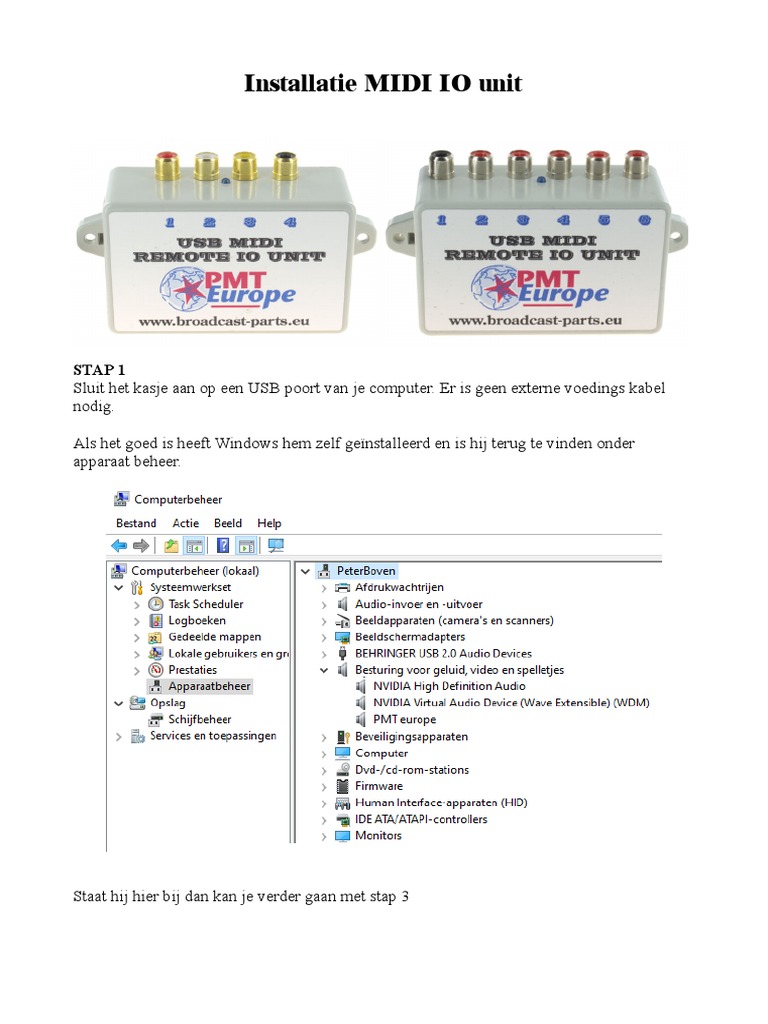 Installatie MIDI IO unit

1 2 3 4
USB MIDI
REMOTE IO UNIT
PMT Europe
www.broadcast-parts.eu

1 2 3 4 5 6
USB MIDI
REMOTE IO UNIT
PMT Europe
www.broadcast-parts.eu

STAP 1
Sluit het kasje aan op een USB poort van je computer. Er is geen externe voedings kabel nodig.

Als het goed is heeft Windows hem zelf geinstalleerd en is hij terug te vinden onder apparaat beheer.

Computerbeheer
Bestand Actie Beeld Help

Computerbeheer (lokaal)
Systeemwerkset
Task Scheduler
Logboeken
Gedeelde mappen
Lokale gebruikers en gr
Prestaties
Apparaatbeheer
Opslag
Schijfbeheer
Services en toepassingen

PeterBoven
Afdrukwachtrijen
Audio-invoer en -uitvoer
Beeldapparaten (camera's en scanners)
Beeldschermadapters
BEHRINGER USB 2.0 Audio Devices
Besturing voor geluid, video en spelletjes
NVIDIA High Definition Audio
NVIDIA Virtual Audio Device (Wave Extensible) (WDM)
PMT europe
Beveiligingsapparaten
Computer
Dvd-/cd-rom-stations
Firmware
Human Interface-apparaten (HID)
IDE ATA/ATAPI-controllers
Monitors

Staat hij hier bij dan kan je verder gaan met stap 3